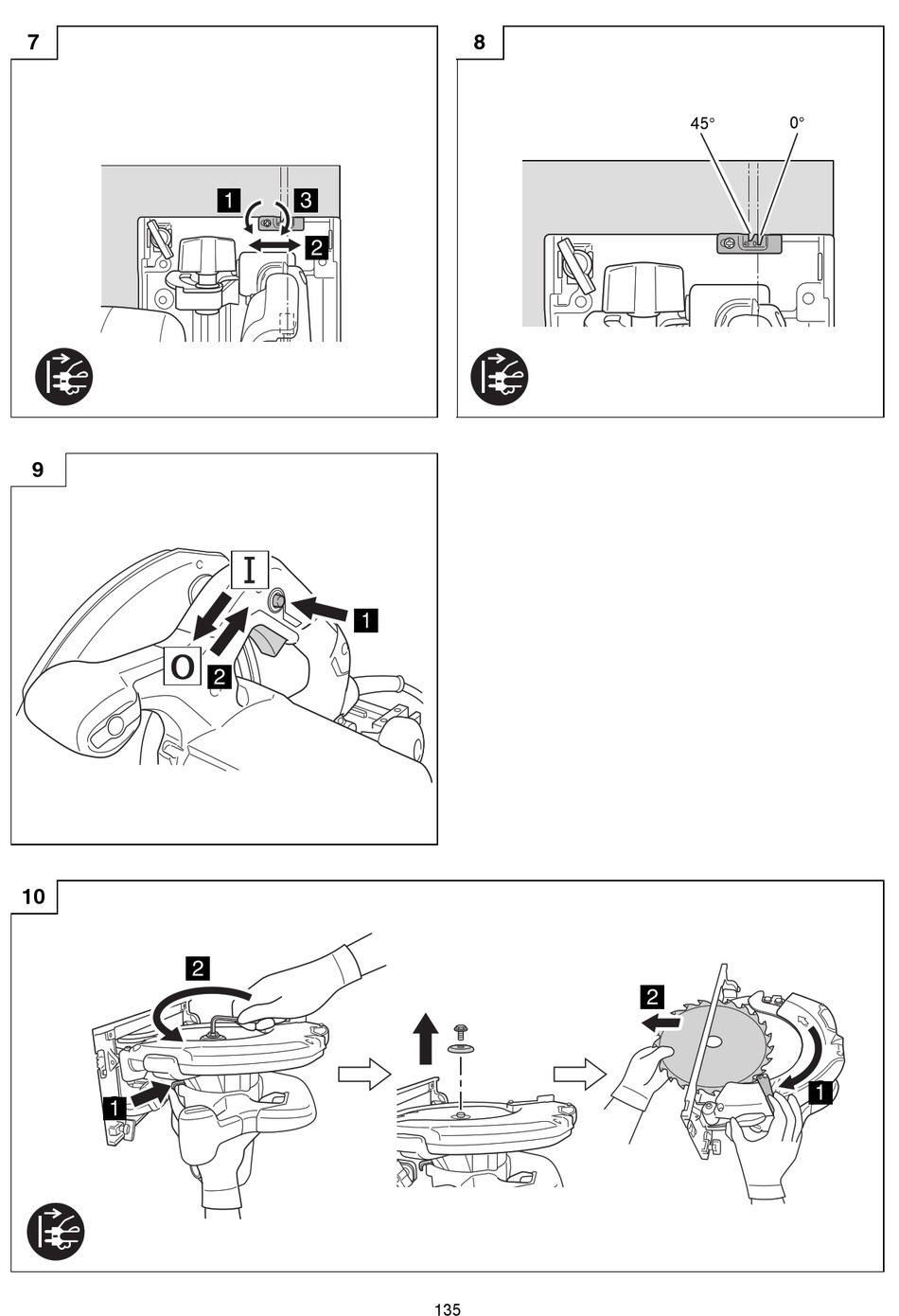 7

1 3 2

8

45° 0°

9

I

1

O 2

10

2

1

2

1

135