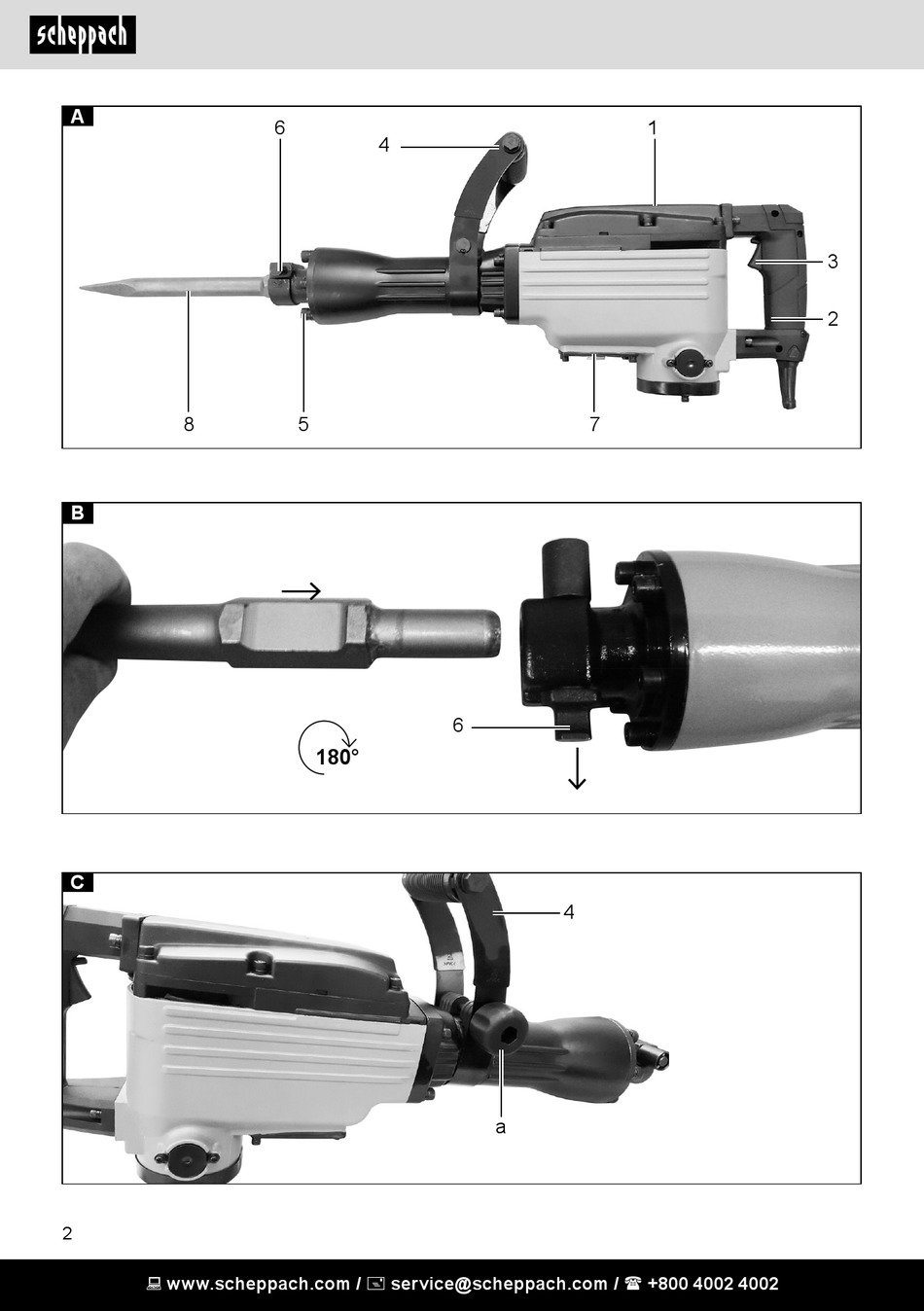 scheppach

A

6
4
1
3
2
8
5
7

B

6
180°

C

4
a

2

www.scheppach.com / service@scheppach.com / +800 4002 4002