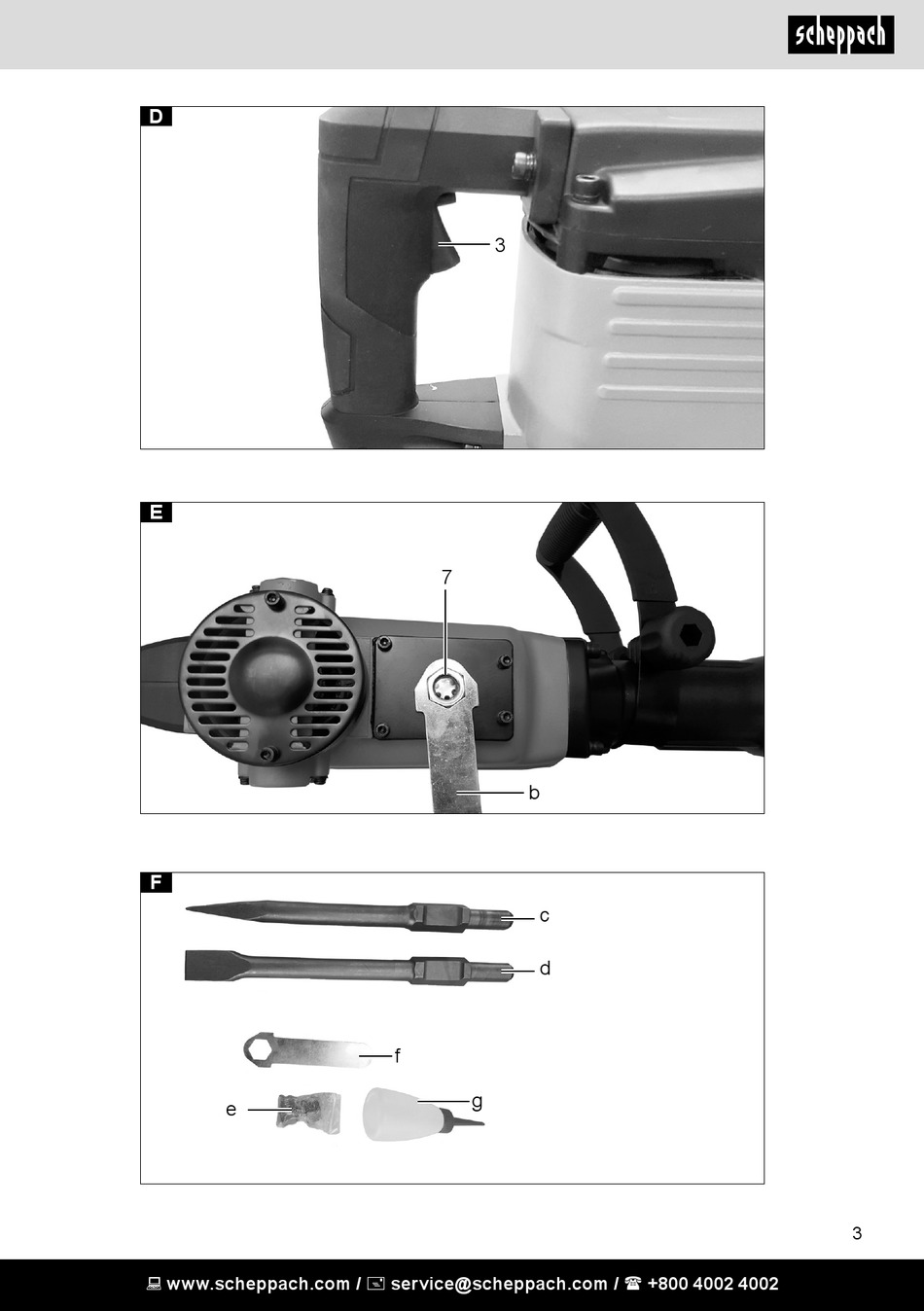 scheppach

D

3

E

7

b

F

c

d

f

e

g

3

www.scheppach.com / service@scheppach.com / +800 4002 4002