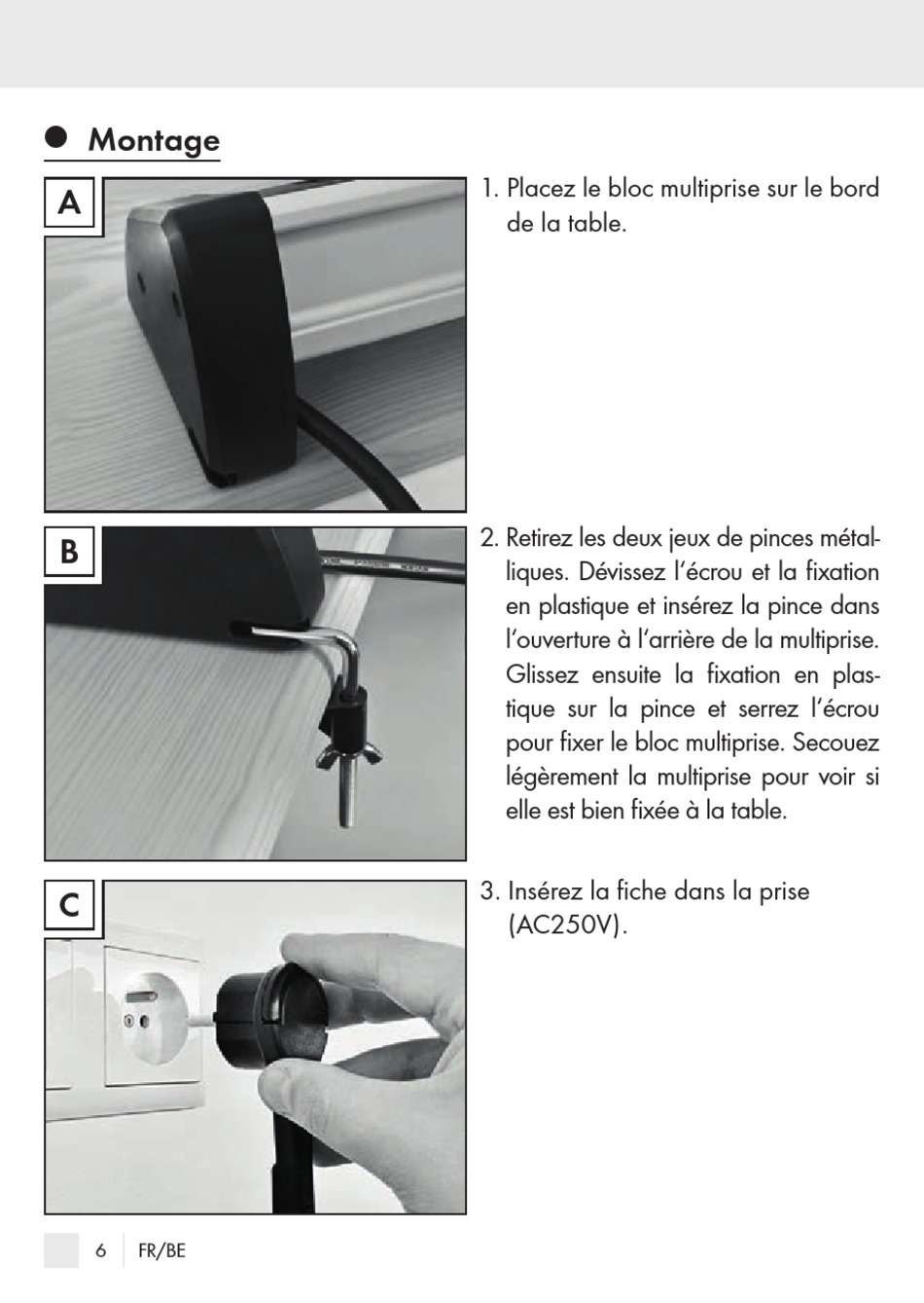 Montage

A

1. Placez le bloc multiprise sur le bord de la table.

B

2. Retirez les deux jeux de pinces métalliques. Dévissez l'écrou et la fixation en plastique et insérez la pince dans l'ouverture à l'arrière de la multiprise. Glissez ensuite la fixation en plastique sur la pince et serrez l'écrou pour fixer le bloc multiprise. Secouez légèrement la multiprise pour voir si elle est bien fixée à la table.

C

3. Insérez la fiche dans la prise (AC250V).

6 FR/BE