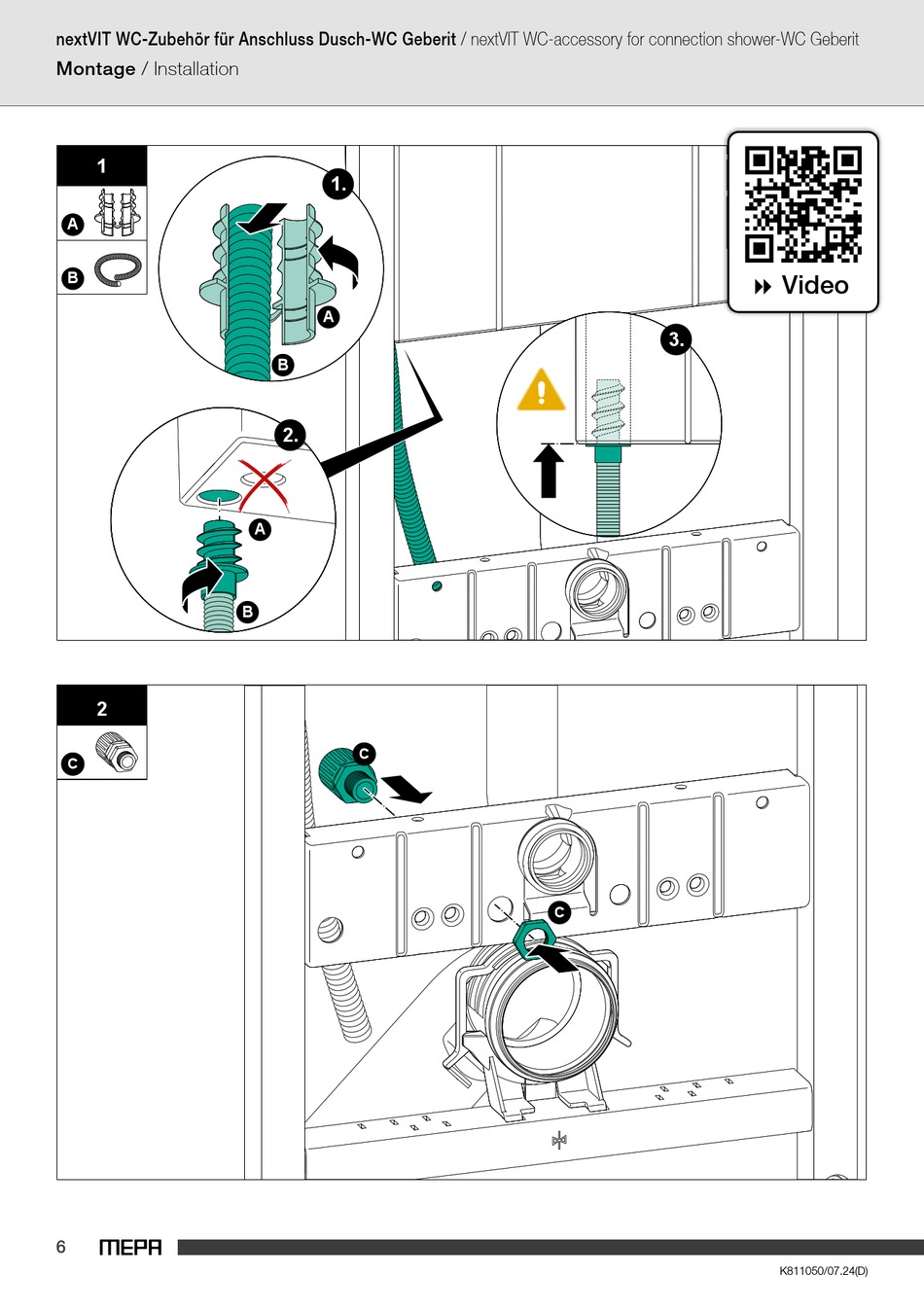 nextVIT WC-Zubehör für Anschluss Dusch-WC Geberit / nextVIT WC-accessory for connection shower-WC Geberit
Montage / Installation

1
A
B
1.
A
B
2.
A
B
3.
Video

2
C
C
C

6 MEPA

K811050/07.24(D)