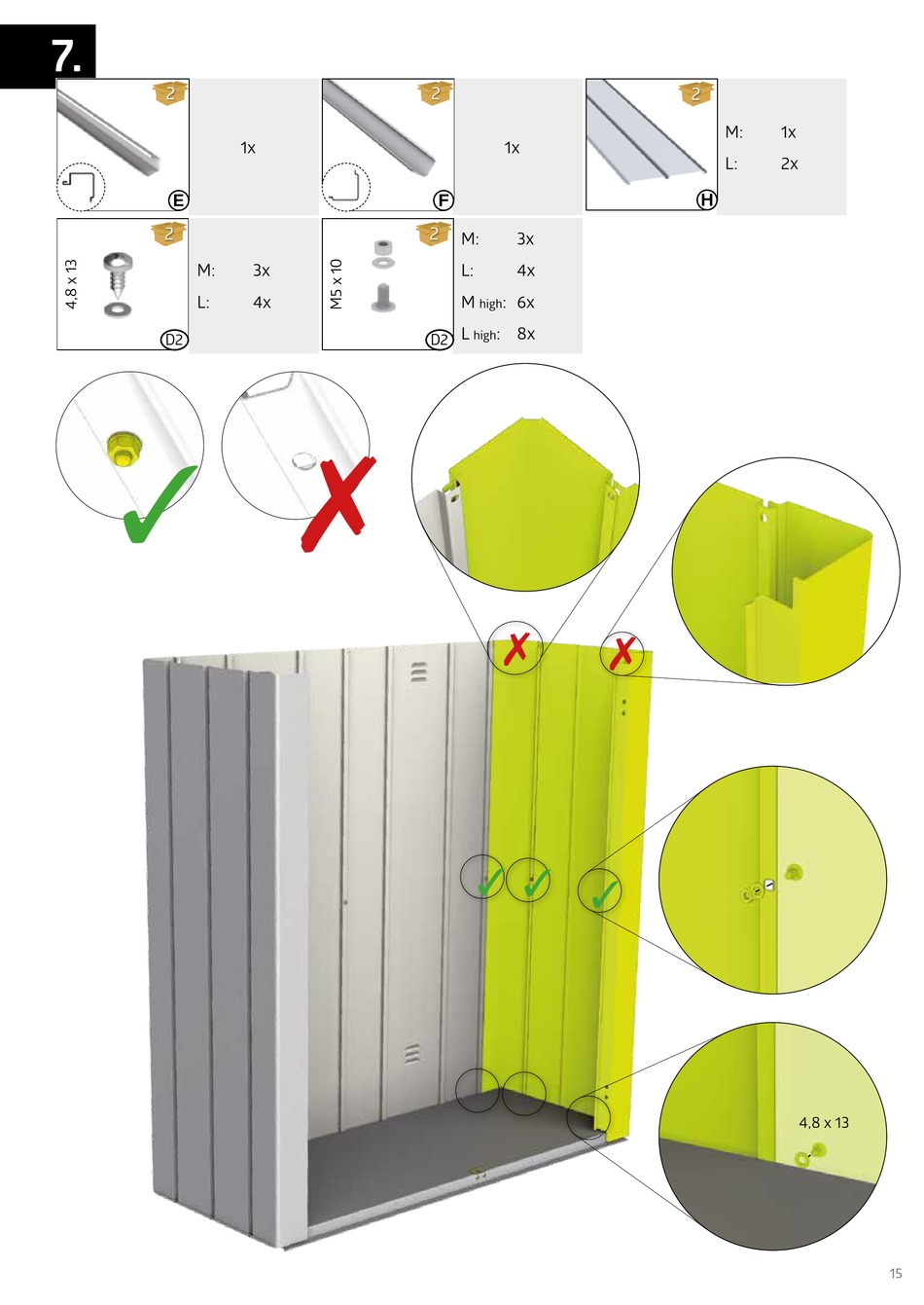 7.

2

E

1x

2

F

1x

2

H

M: 1x

L: 2x

2

4,8 x 13

D2

M: 3x

L: 4x

2

M5 x 10

D2

M: 3x

L: 4x

M high: 6x

L high: 8x

4,8 x 13

15