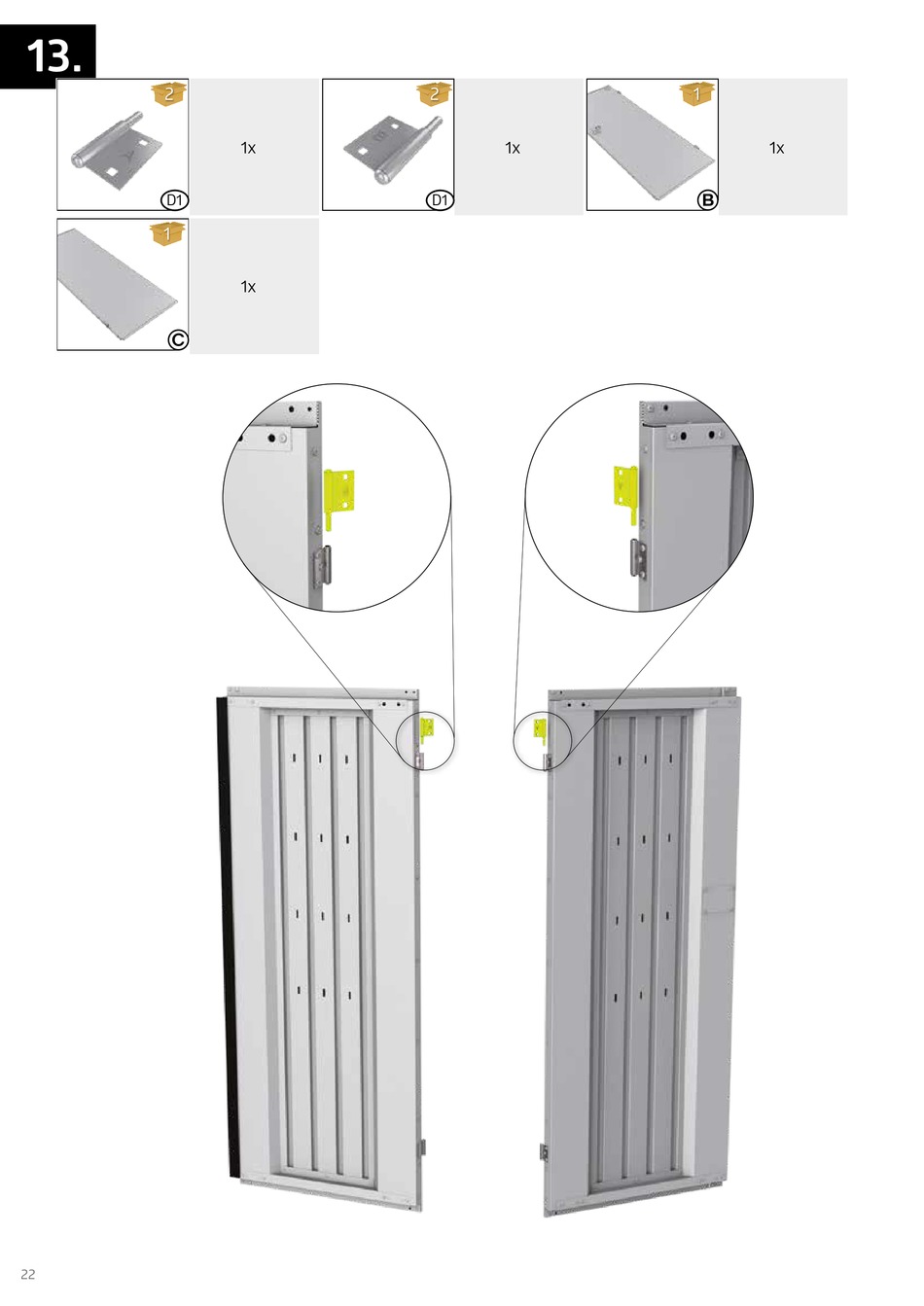 13.

2
D1
1x

2
D1
1x

1
B
1x

1
C
1x

22