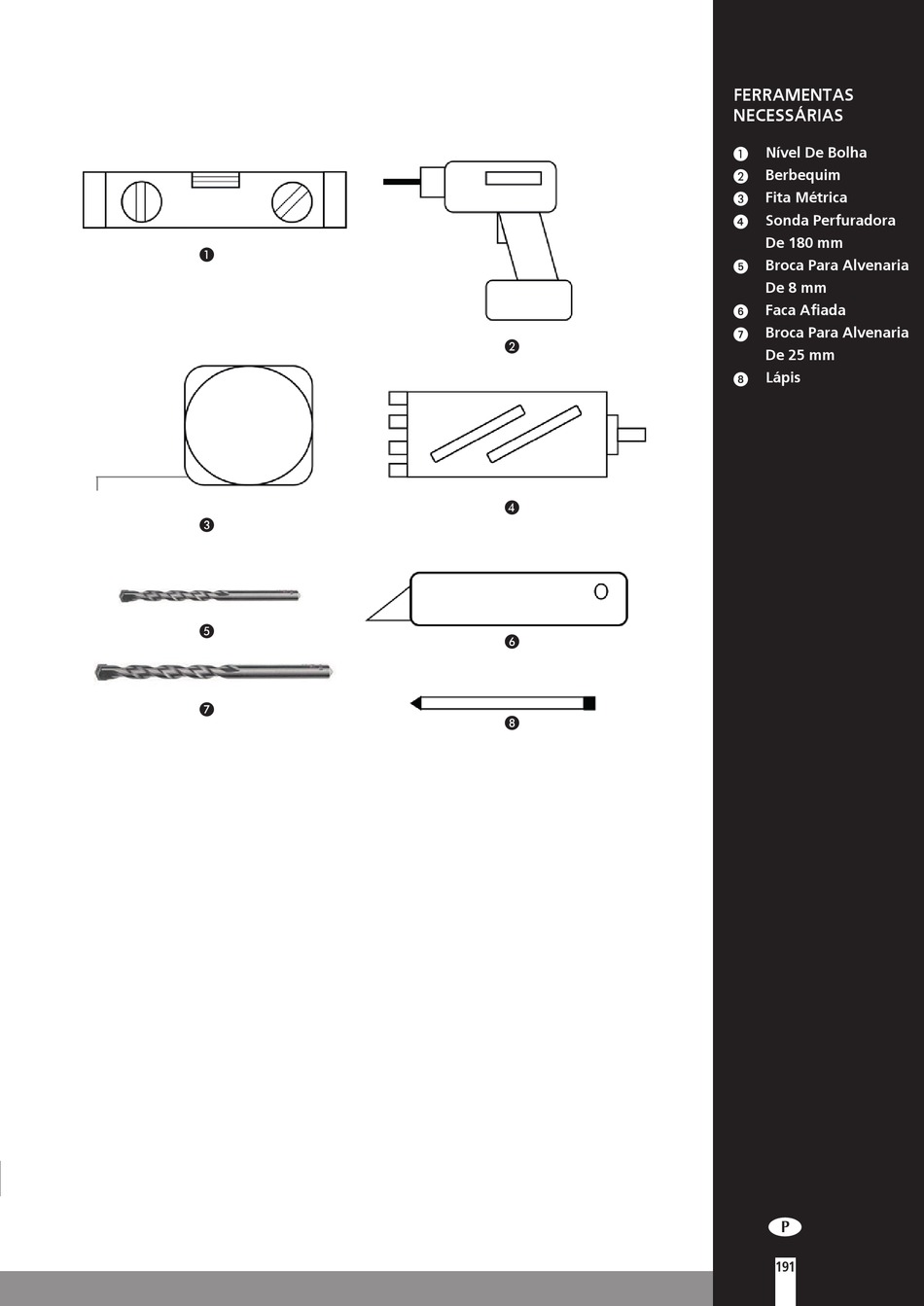 ❶

❷

❸

❹

❺

❻

❼

❽

FERRAMENTAS NECESSÁRIAS

❶ Nível De Bolha
❷ Berbequim
❸ Fita Métrica
❹ Sonda Perfuradora De 180 mm
❺ Broca Para Alvenaria De 8 mm
❻ Faca Afiada
❼ Broca Para Alvenaria De 25 mm
❽ Lápis

P

191