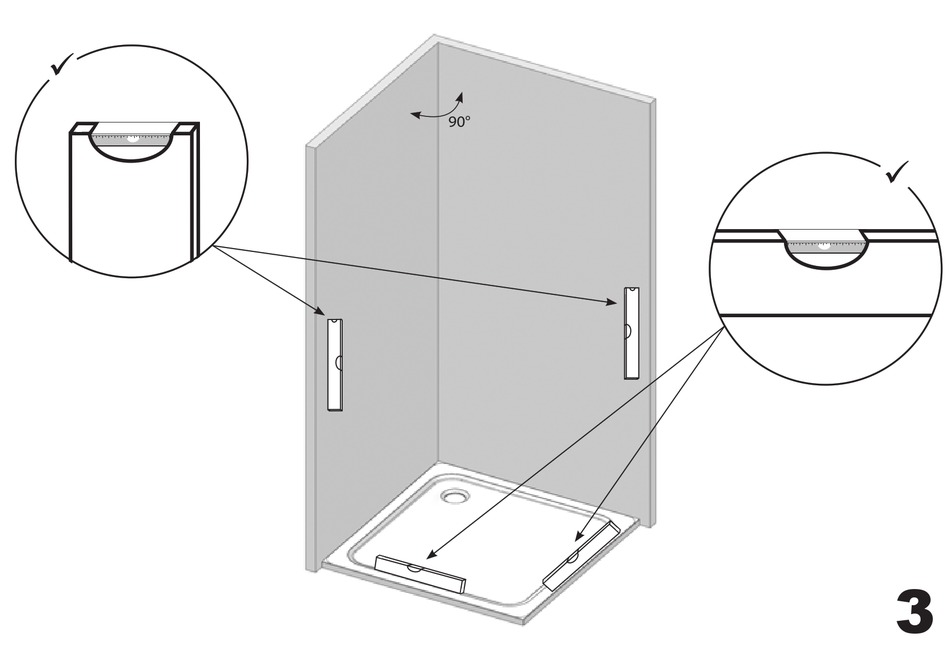 ✓

90°

✓

3