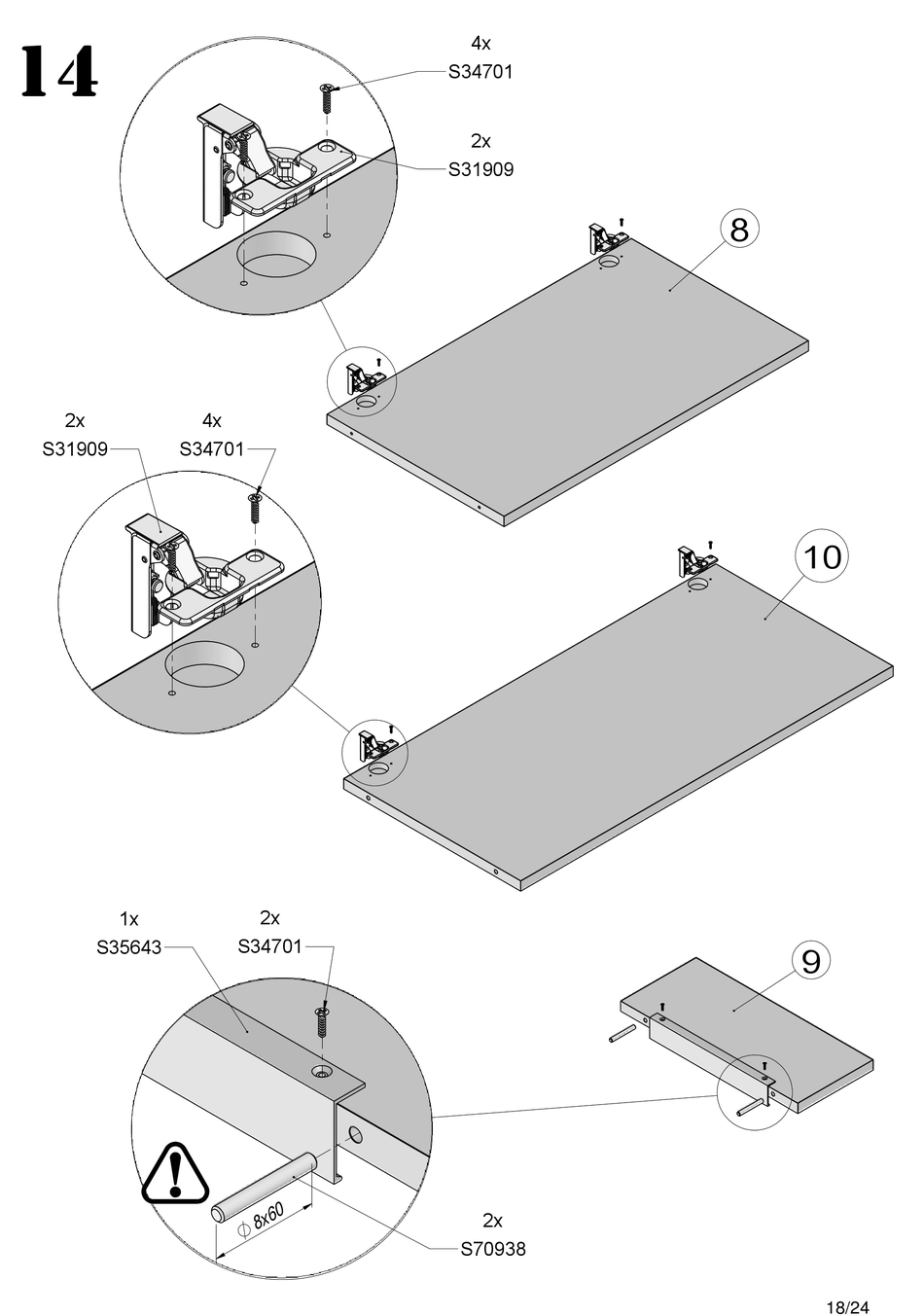 14

4x
S34701

2x
S31909

8

2x
S31909

4x
S34701

10

1x
S35643

2x
S34701

9

$\phi$ 8x60

2x
S70938

18/24