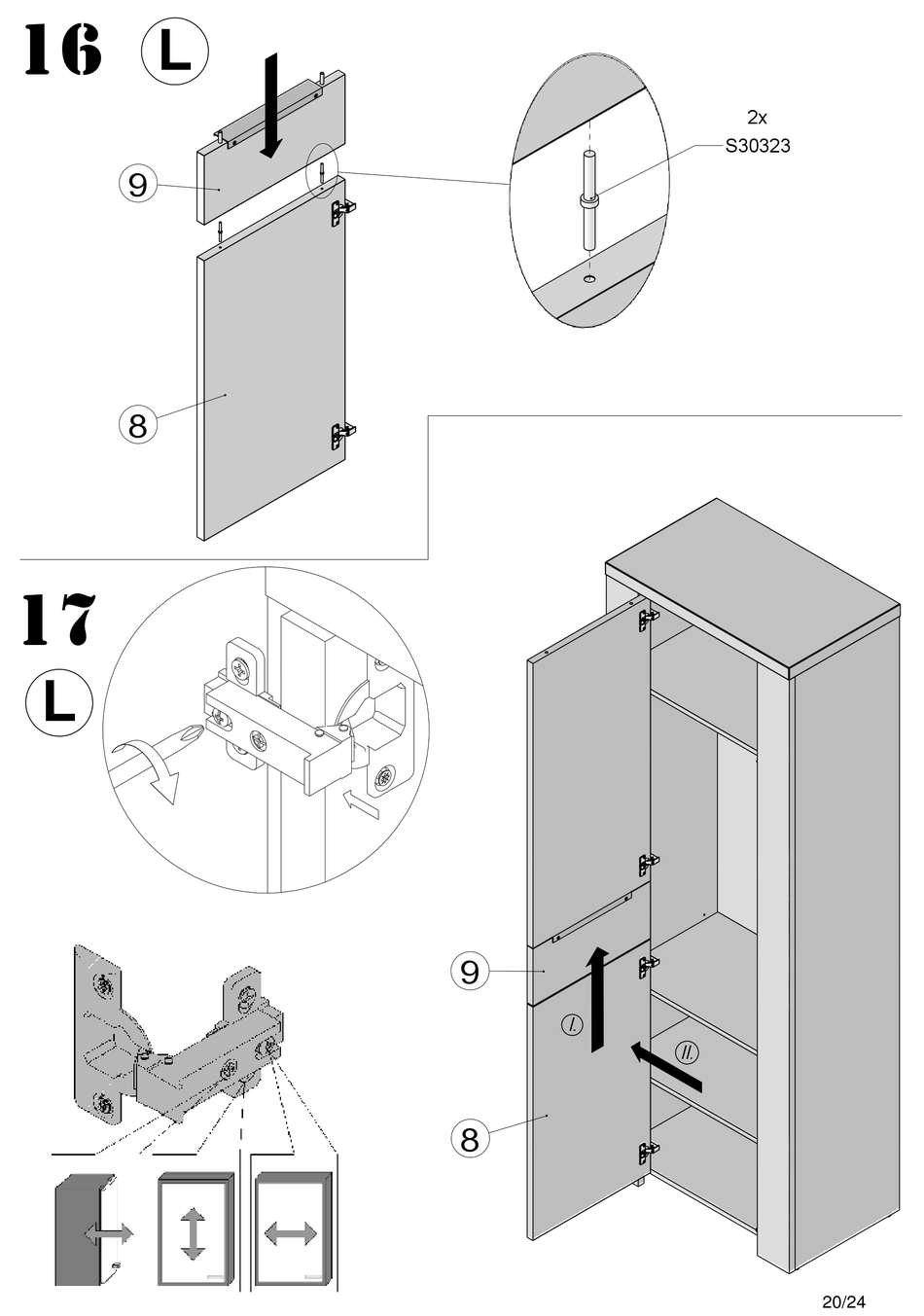 16 L

9

8

2x
S30323

17
L

9

8

I.

II.

20/24