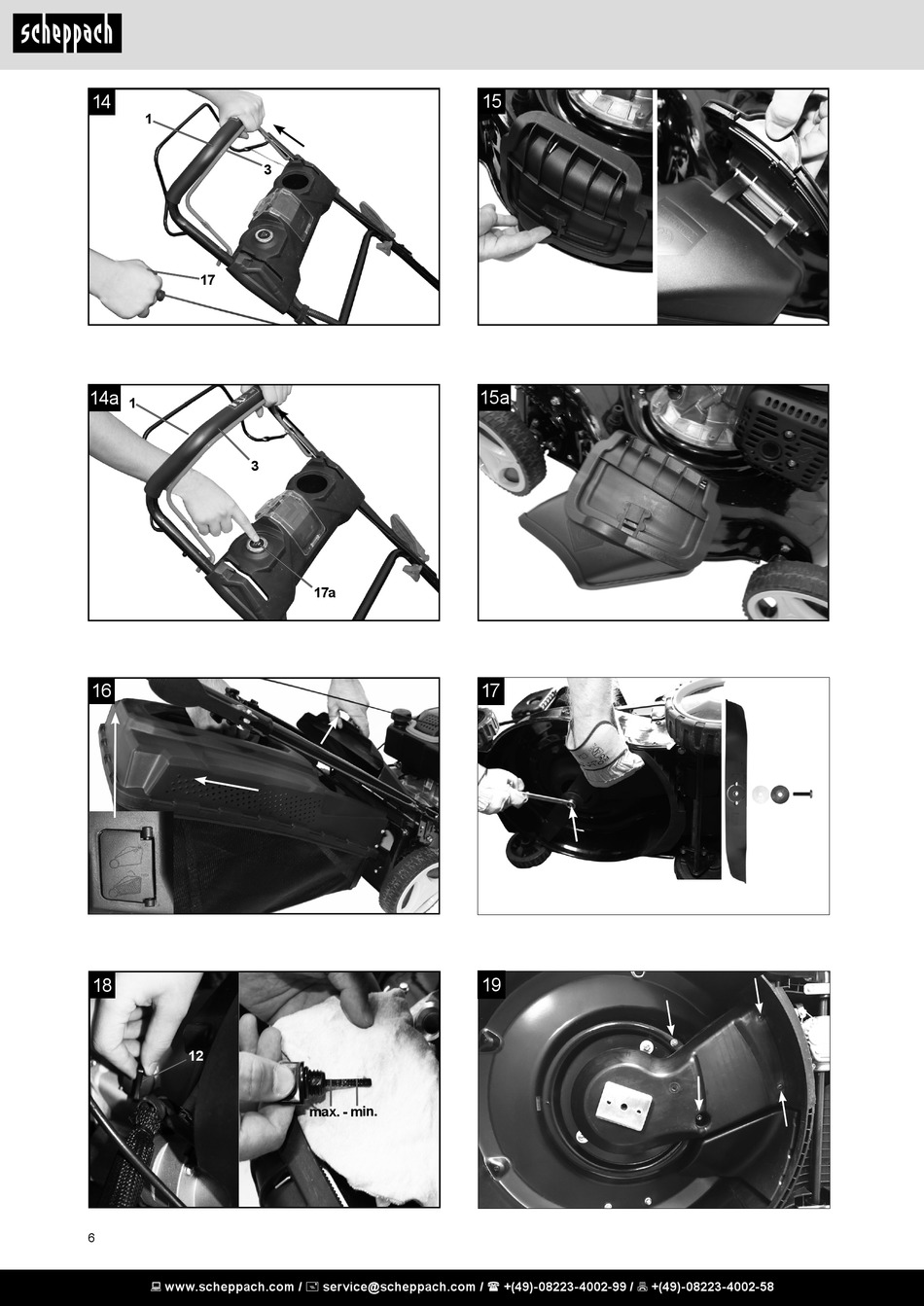 scheppach

14
1
3
17

15

14a
1
3
17a

15a

16

17

18
12
max. - min.

19

6

www.scheppach.com / service@scheppach.com / +(49)-08223-4002-99 / +(49)-08223-4002-58