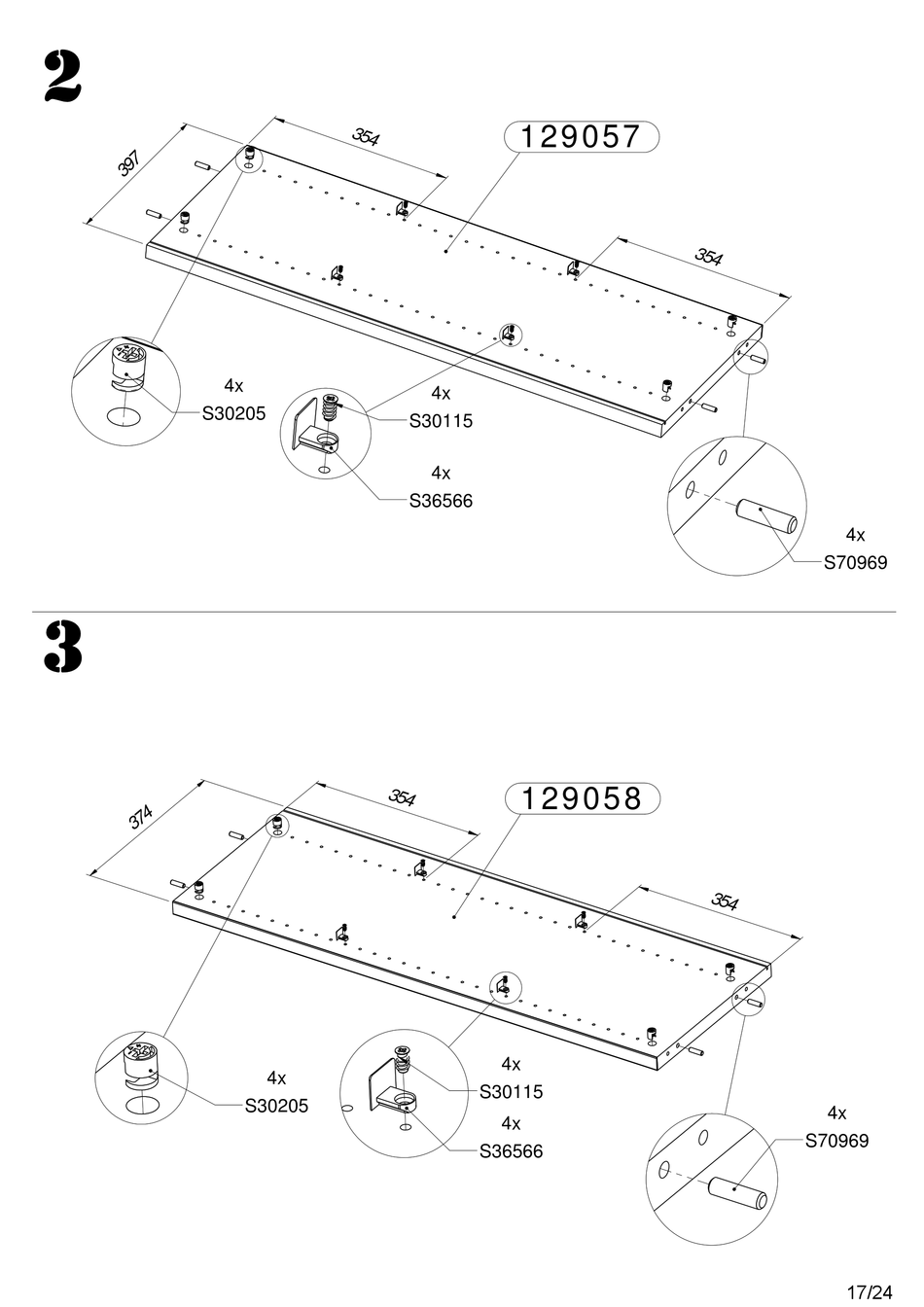 2

397

354

129057

354

4x
S30205

4x
S30115

4x
S36566

4x
S70969

3

374

354

129058

354

4x
S30205

4x
S30115

4x
S36566

4x
S70969

17/24