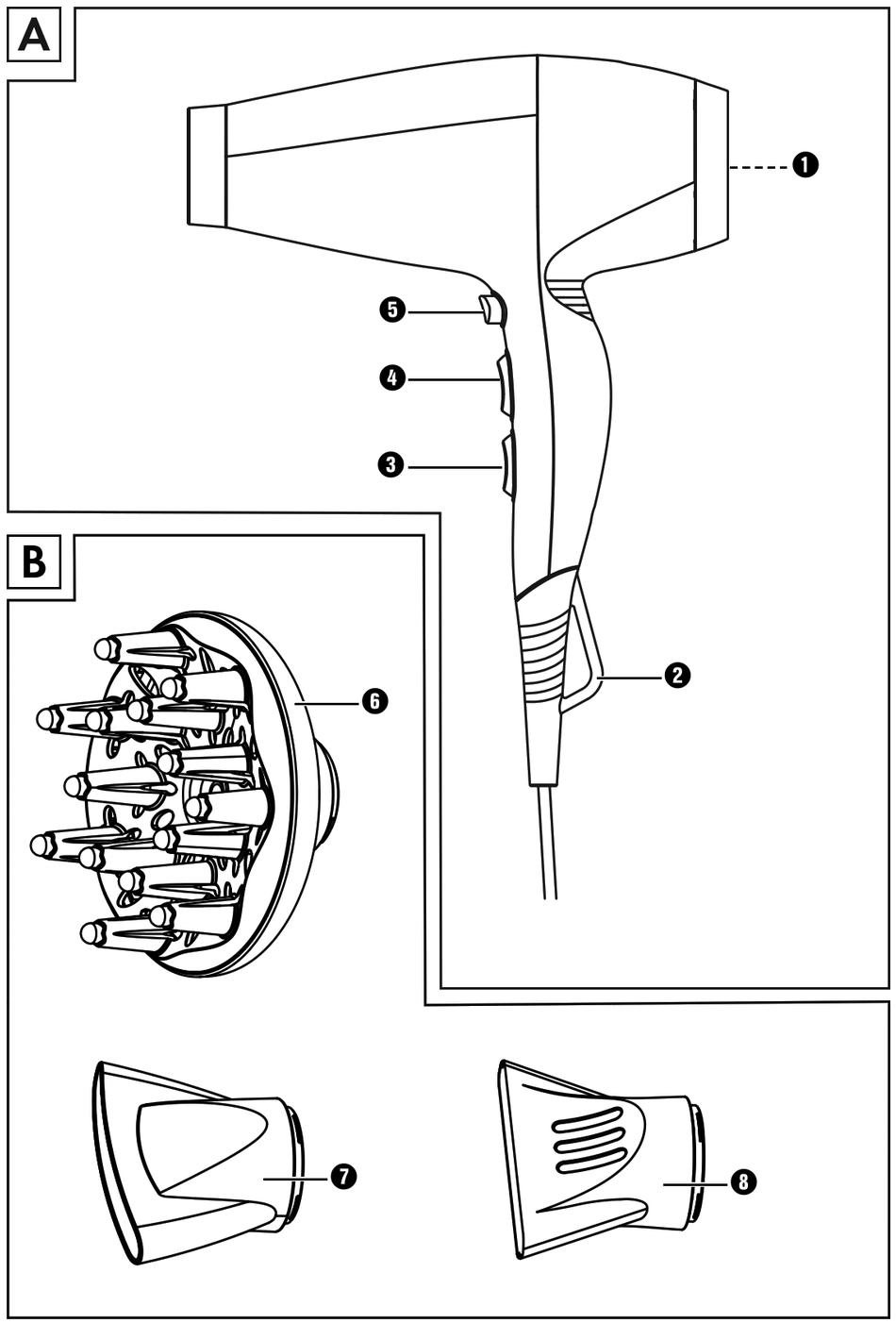 A

1

5

4

3

2

B

6

7

8