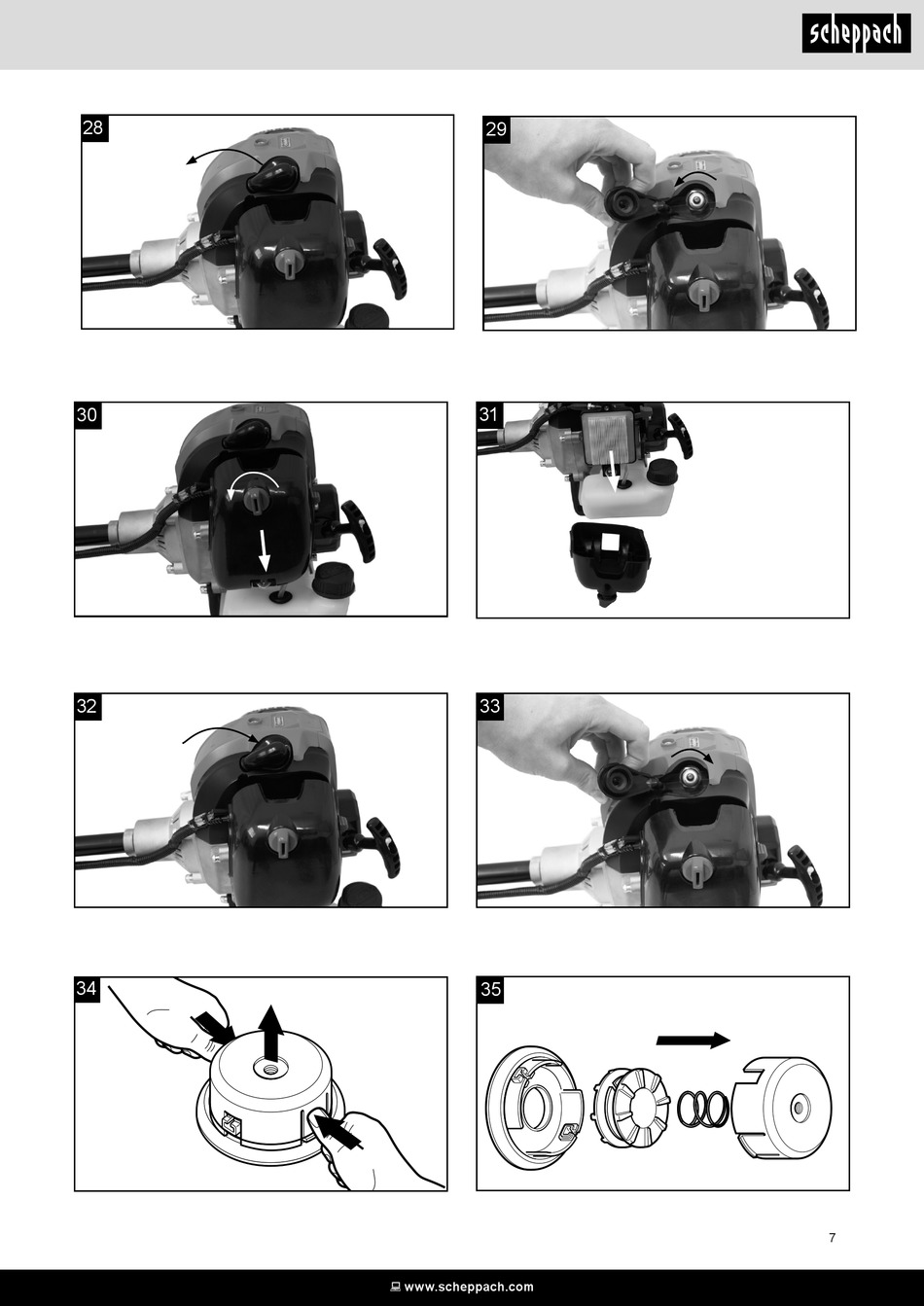 scheppach

28

29

30

31

32

33

34

35

7

www.scheppach.com