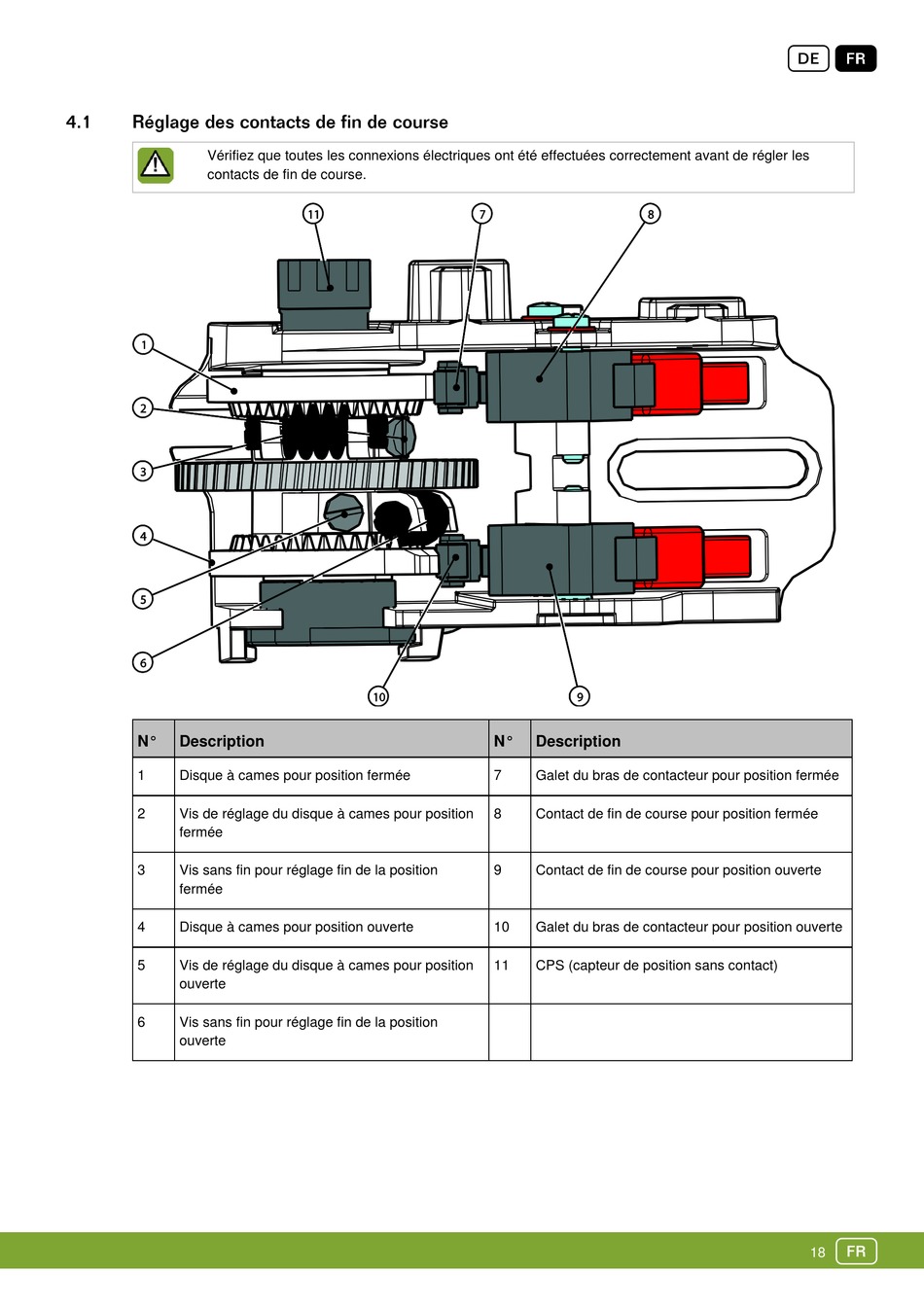 DE FR

4.1 Réglage des contacts de fin de course

Vérifiez que toutes les connexions électriques ont été effectuées correctement avant de régler les contacts de fin de course.

11 7 8

1

2

3

4

5

6

10 9

| N° | Description | N° | Description |
|---|---|---|---|
| 1 | Disque à cames pour position fermée | 7 | Galet du bras de contacteur pour position fermée |
| 2 | Vis de réglage du disque à cames pour position fermée | 8 | Contact de fin de course pour position fermée |
| 3 | Vis sans fin pour réglage fin de la position fermée | 9 | Contact de fin de course pour position ouverte |
| 4 | Disque à cames pour position ouverte | 10 | Galet du bras de contacteur pour position ouverte |
| 5 | Vis de réglage du disque à cames pour position ouverte | 11 | CPS (capteur de position sans contact) |
| 6 | Vis sans fin pour réglage fin de la position ouverte | | |

18 FR