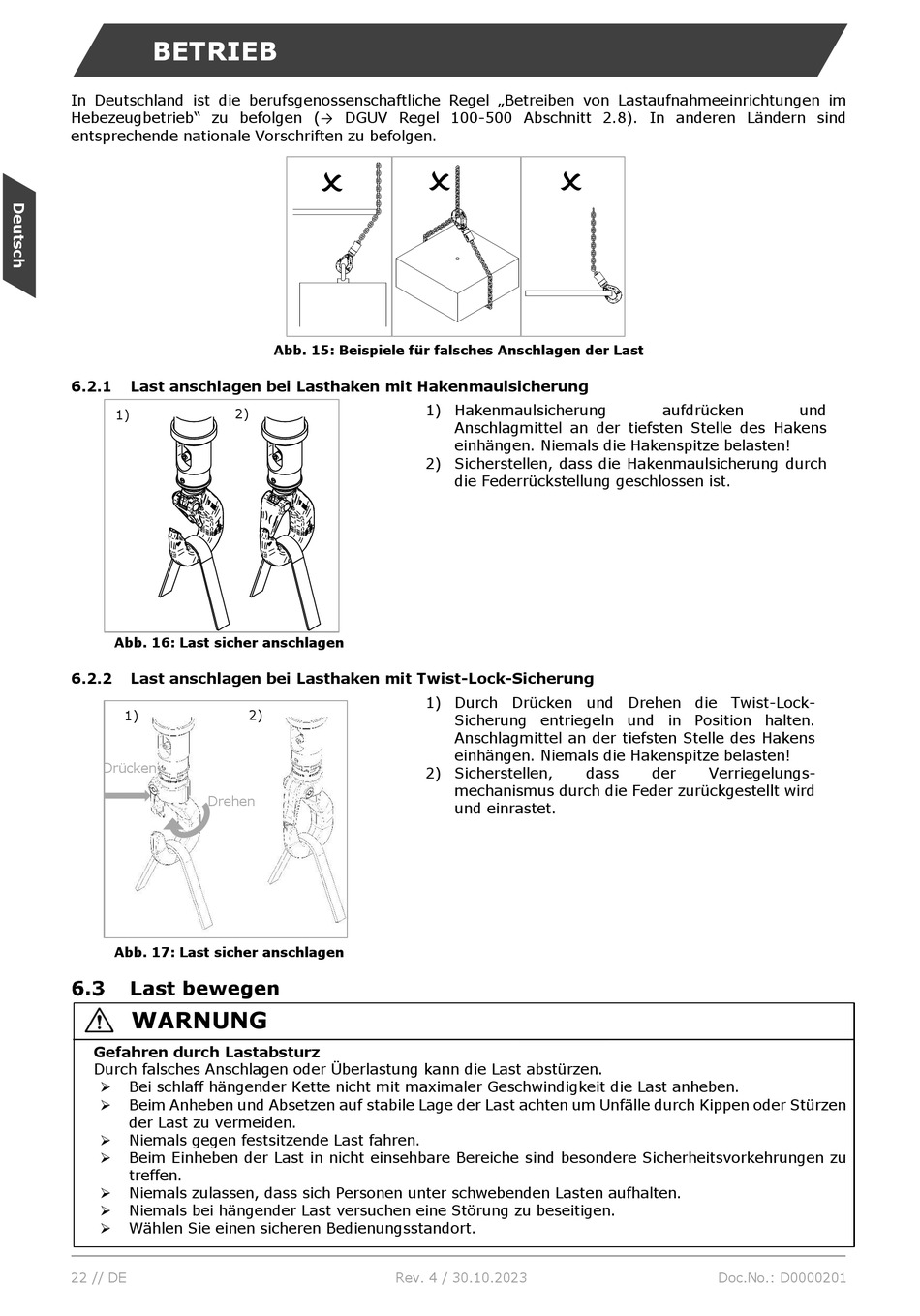 BETRIEB

Deutsch

In Deutschland ist die berufsgenossenschaftliche Regel „Betreiben von Lastaufnahmeeinrichtungen im Hebezeugbetrieb“ zu befolgen (→ DGUV Regel 100-500 Abschnitt 2.8). In anderen Ländern sind entsprechende nationale Vorschriften zu befolgen.

Abb. 15: Beispiele für falsches Anschlagen der Last

6.2.1 Last anschlagen bei Lasthaken mit Hakenmaulsicherung

1) 2)

Abb. 16: Last sicher anschlagen

1) Hakenmaulsicherung aufdrücken und Anschlagmittel an der tiefsten Stelle des Hakens einhängen. Niemals die Hakenspitze belasten!
2) Sicherstellen, dass die Hakenmaulsicherung durch die Federrückstellung geschlossen ist.

6.2.2 Last anschlagen bei Lasthaken mit Twist-Lock-Sicherung

1) 2)
Drücken
Drehen

Abb. 17: Last sicher anschlagen

1) Durch Drücken und Drehen die Twist-Lock-Sicherung entriegeln und in Position halten. Anschlagmittel an der tiefsten Stelle des Hakens einhängen. Niemals die Hakenspitze belasten!
2) Sicherstellen, dass der Verriegelungsmechanismus durch die Feder zurückgestellt wird und einrastet.

6.3 Last bewegen

WARNUNG

Gefahren durch Lastabsturz
Durch falsches Anschlagen oder Überlastung kann die Last abstürzen.
➢ Bei schlaff hängender Kette nicht mit maximaler Geschwindigkeit die Last anheben.
➢ Beim Anheben und Absetzen auf stabile Lage der Last achten um Unfälle durch Kippen oder Stürzen der Last zu vermeiden.
➢ Niemals gegen festsitzende Last fahren.
➢ Beim Einheben der Last in nicht einsehbare Bereiche sind besondere Sicherheitsvorkehrungen zu treffen.
➢ Niemals zulassen, dass sich Personen unter schwebenden Lasten aufhalten.
➢ Niemals bei hängender Last versuchen eine Störung zu beseitigen.
➢ Wählen Sie einen sicheren Bedienungsstandort.

22 // DE Rev. 4 / 30.10.2023 Doc.No.: D0000201