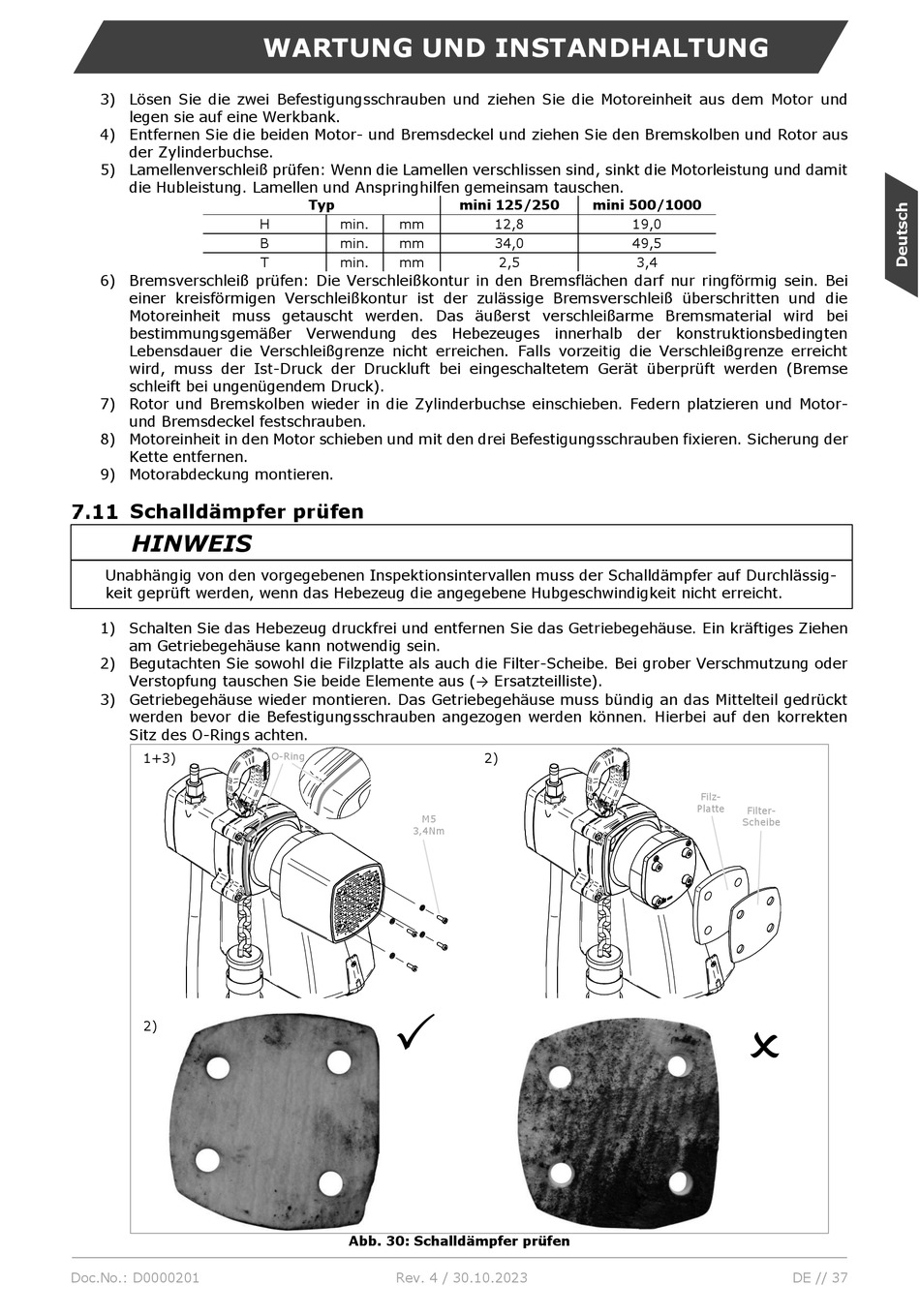 WARTUNG UND INSTANDHALTUNG

Deutsch

3) Lösen Sie die zwei Befestigungsschrauben und ziehen Sie die Motoreinheit aus dem Motor und legen sie auf eine Werkbank.
4) Entfernen Sie die beiden Motor- und Bremsdeckel und ziehen Sie den Bremskolben und Rotor aus der Zylinderbuchse.
5) Lamellenverschleiß prüfen: Wenn die Lamellen verschlissen sind, sinkt die Motorleistung und damit die Hubleistung. Lamellen und Anspringhilfen gemeinsam tauschen.

| Typ | | | mini 125/250 | mini 500/1000 |
|---|---|---|---|---|
| H | min. | mm | 12,8 | 19,0 |
| B | min. | mm | 34,0 | 49,5 |
| T | min. | mm | 2,5 | 3,4 |

6) Bremsverschleiß prüfen: Die Verschleißkontur in den Bremsflächen darf nur ringförmig sein. Bei einer kreisförmigen Verschleißkontur ist der zulässige Bremsverschleiß überschritten und die Motoreinheit muss getauscht werden. Das äußerst verschleißarme Bremsmaterial wird bei bestimmungsgemäßer Verwendung des Hebezeuges innerhalb der konstruktionsbedingten Lebensdauer die Verschleißgrenze nicht erreichen. Falls vorzeitig die Verschleißgrenze erreicht wird, muss der Ist-Druck der Druckluft bei eingeschaltetem Gerät überprüft werden (Bremse schleift bei ungenügendem Druck).
7) Rotor und Bremskolben wieder in die Zylinderbuchse einschieben. Federn platzieren und Motor- und Bremsdeckel festschrauben.
8) Motoreinheit in den Motor schieben und mit den drei Befestigungsschrauben fixieren. Sicherung der Kette entfernen.
9) Motorabdeckung montieren.

7.11 Schalldämpfer prüfen

HINWEIS

Unabhängig von den vorgegebenen Inspektionsintervallen muss der Schalldämpfer auf Durchlässigkeit geprüft werden, wenn das Hebezeug die angegebene Hubgeschwindigkeit nicht erreicht.

1) Schalten Sie das Hebezeug druckfrei und entfernen Sie das Getriebegehäuse. Ein kräftiges Ziehen am Getriebegehäuse kann notwendig sein.
2) Begutachten Sie sowohl die Filzplatte als auch die Filter-Scheibe. Bei grober Verschmutzung oder Verstopfung tauschen Sie beide Elemente aus (→ Ersatzteilliste).
3) Getriebegehäuse wieder montieren. Das Getriebegehäuse muss bündig an das Mittelteil gedrückt werden bevor die Befestigungsschrauben angezogen werden können. Hierbei auf den korrekten Sitz des O-Rings achten.

1+3) O-Ring M5 3,4Nm

2) Filz-Platte Filter-Scheibe

2)

Abb. 30: Schalldämpfer prüfen

Doc.No.: D0000201 Rev. 4 / 30.10.2023 DE // 37