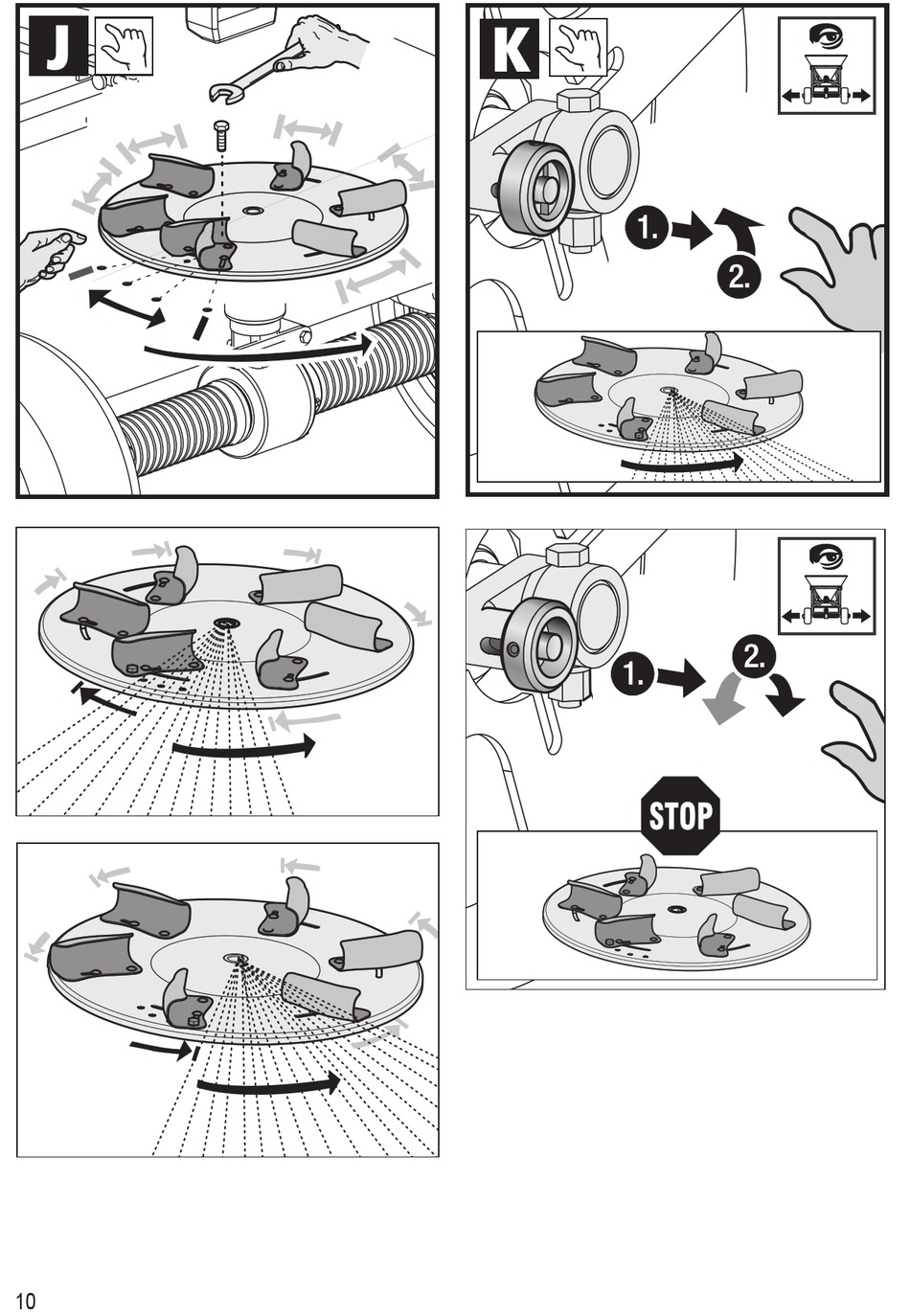 J

K

1.

2.

1.

2.

STOP

10