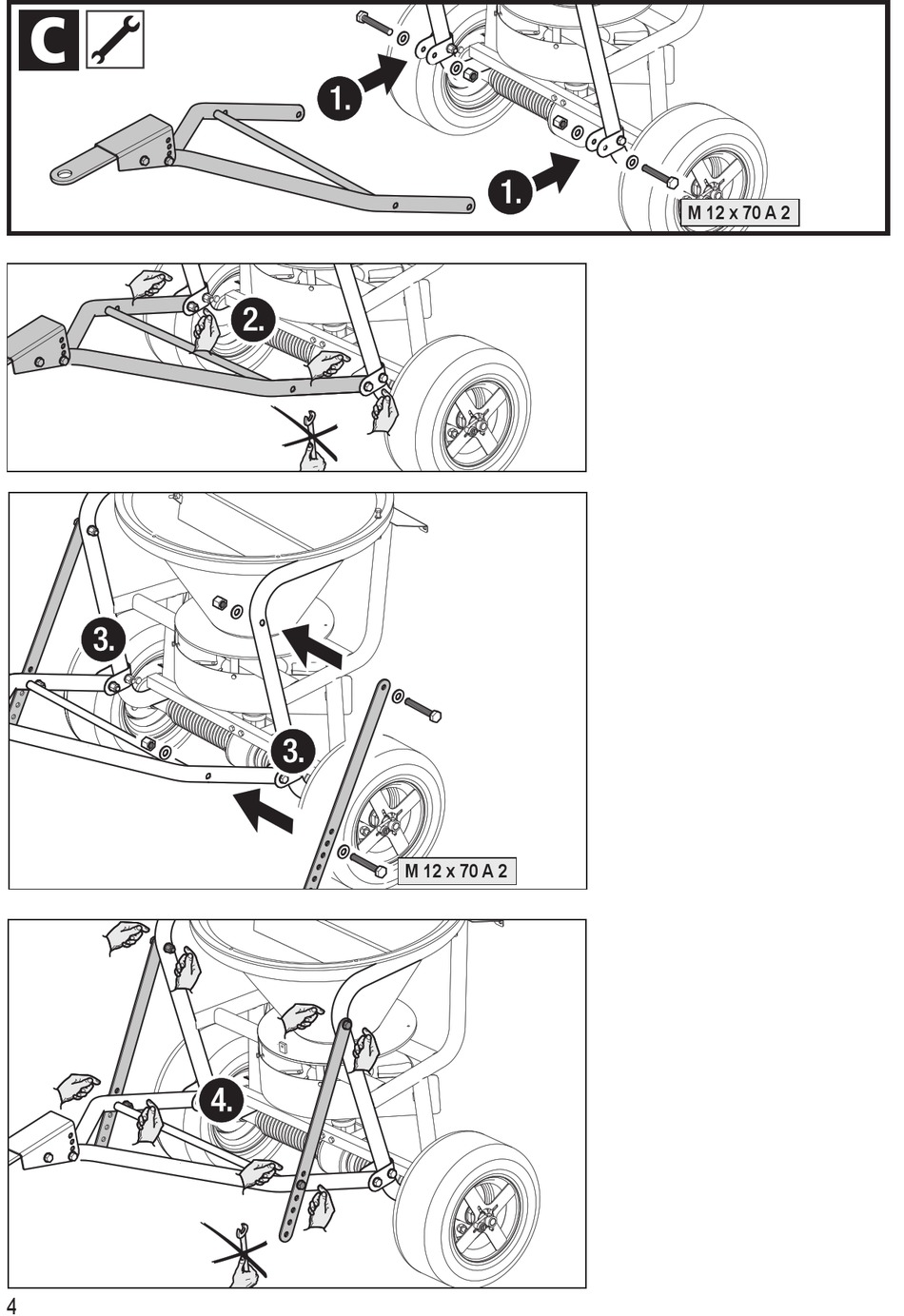 C

1.

1.

M 12 x 70 A 2

2.

3.

3.

M 12 x 70 A 2

4.

4