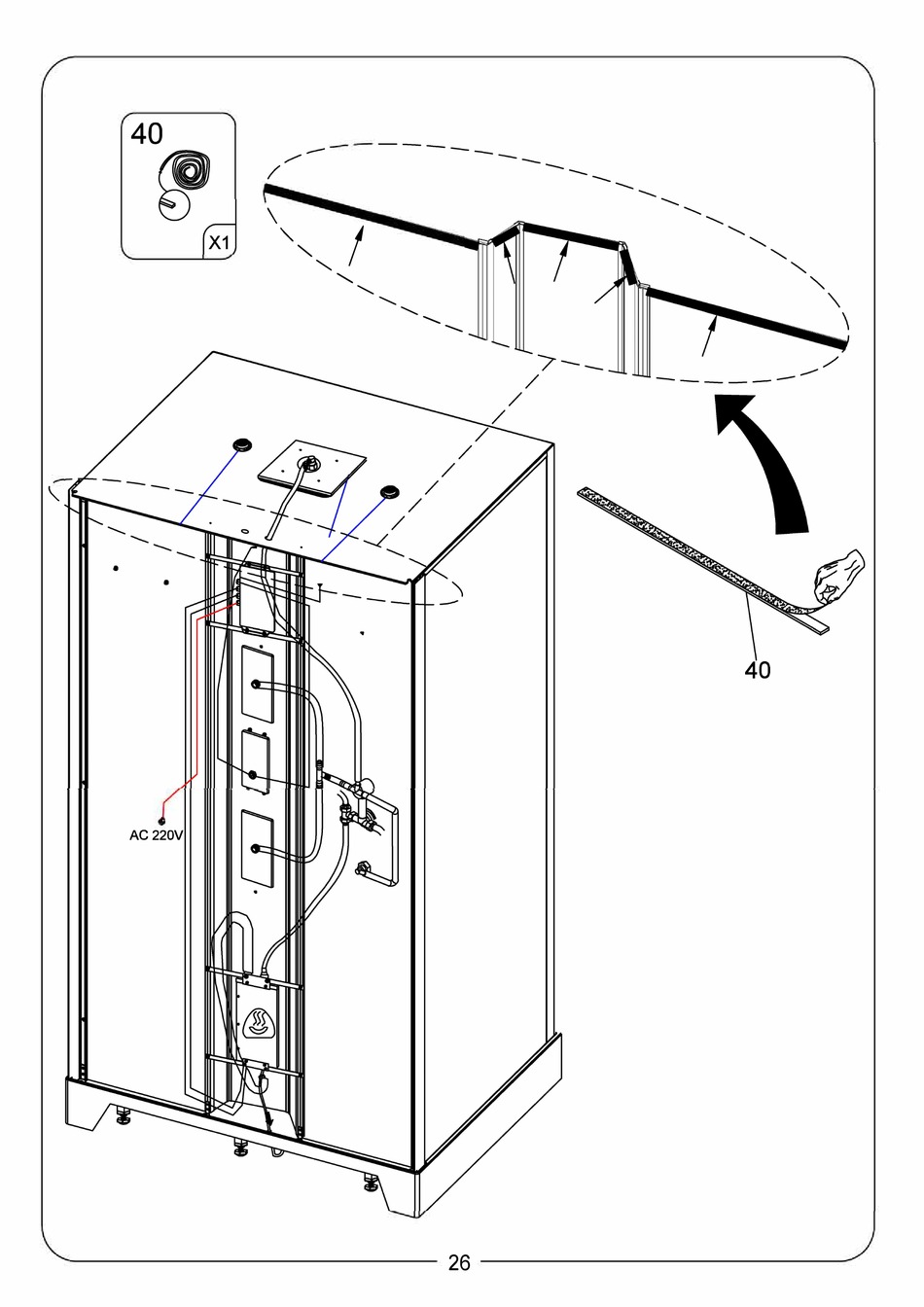 40

X1

40

AC 220V

26