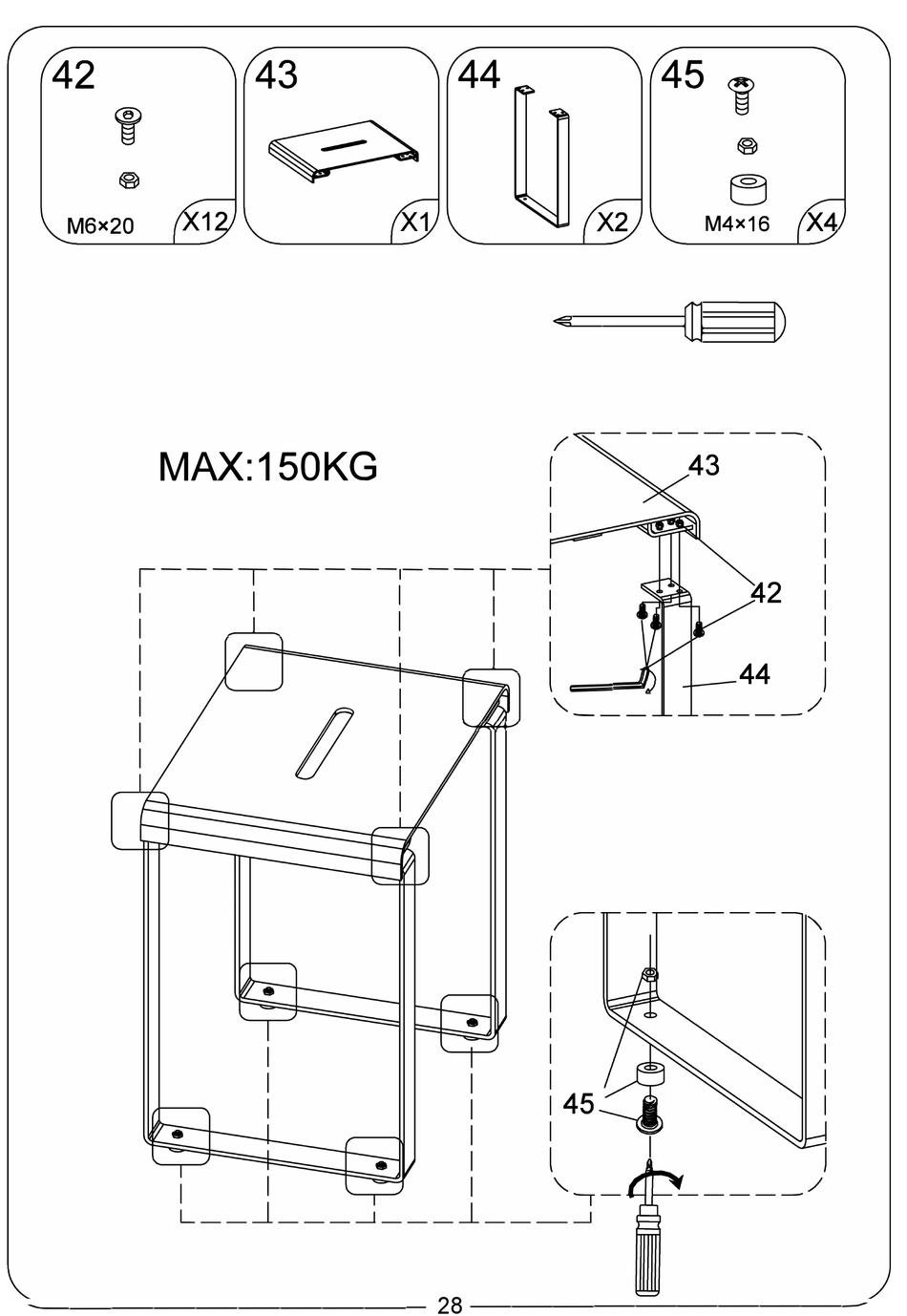 42

M6×20

X12

43

X1

44

X2

45

M4×16

X4

MAX:150KG

43

42

44

45

28