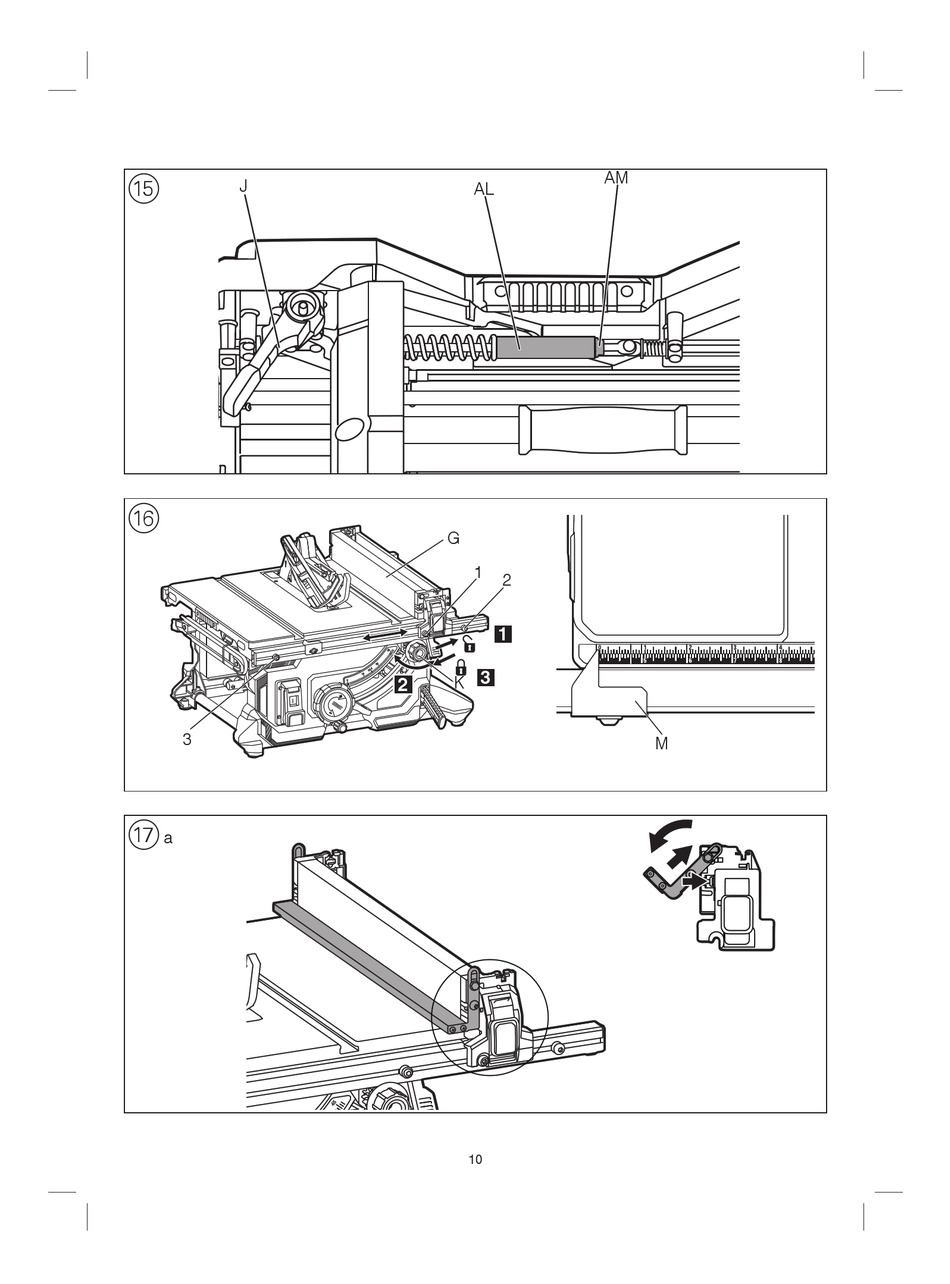 15
J
AL
AM

16
G
1
2
1
2
K
3
3
M

17 a

10