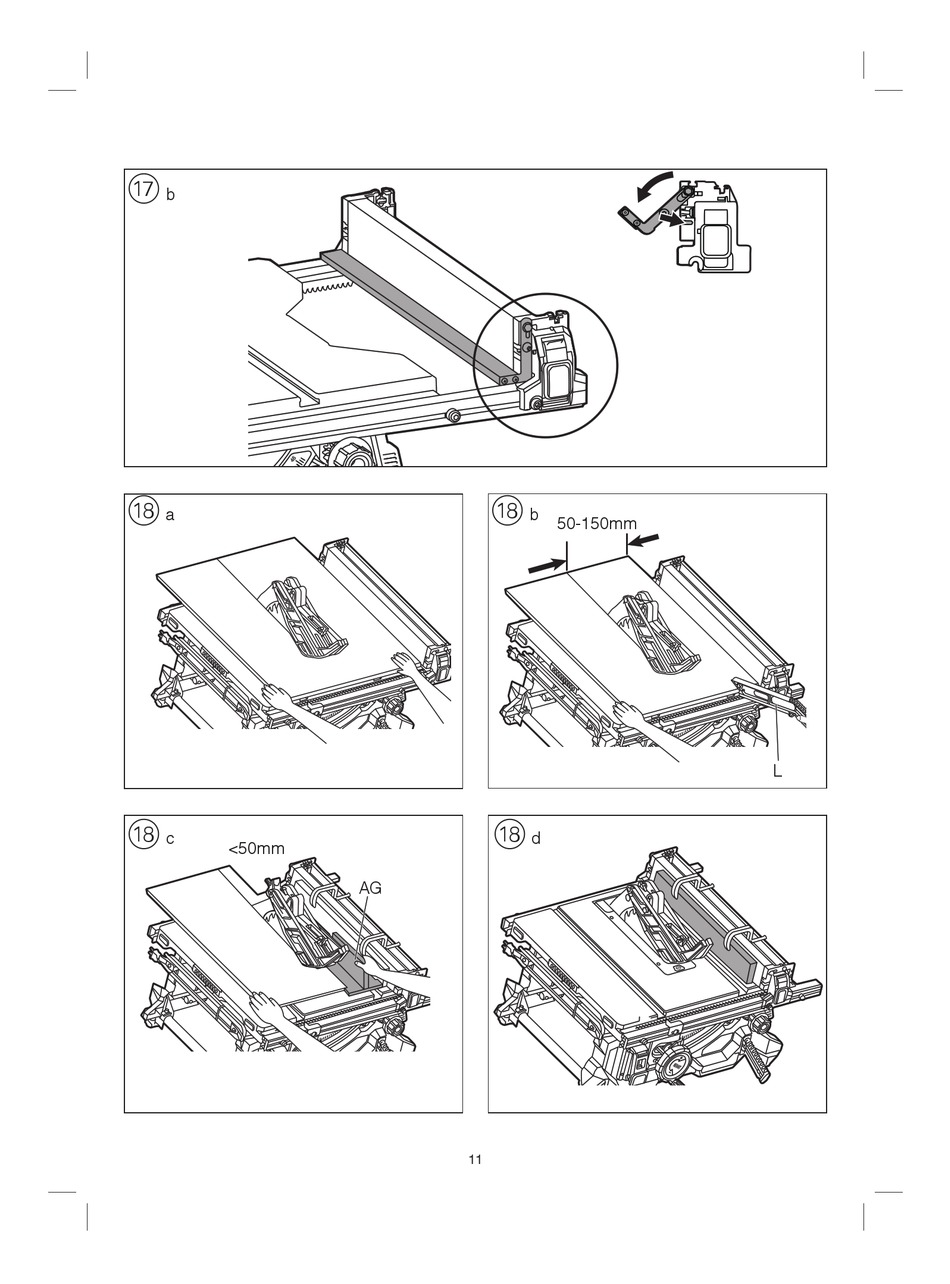 17 b

18 a

18 b
50-150mm
L

18 c
<50mm
AG

18 d

11