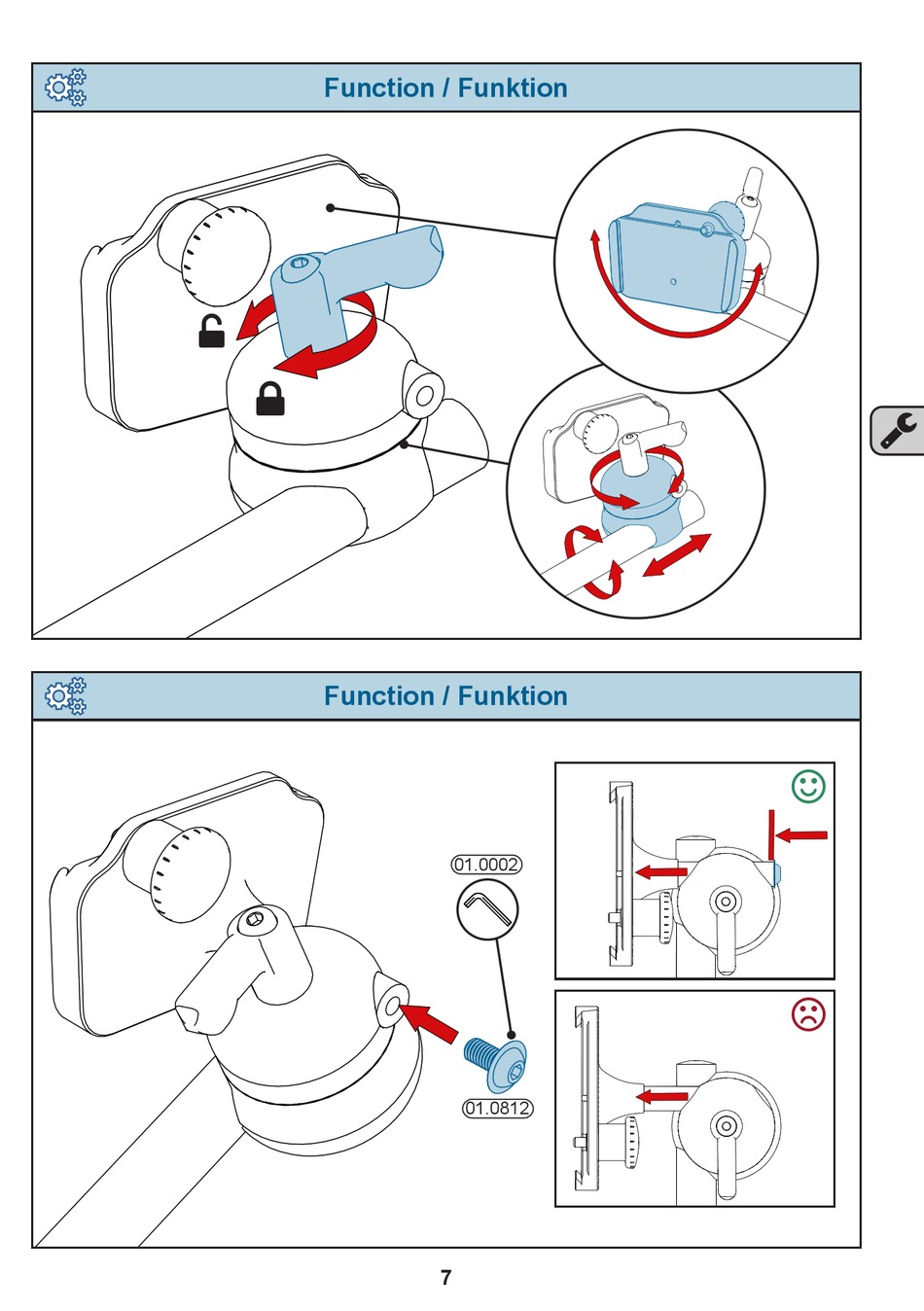 Function / Funktion

Function / Funktion

01.0002

01.0812

7