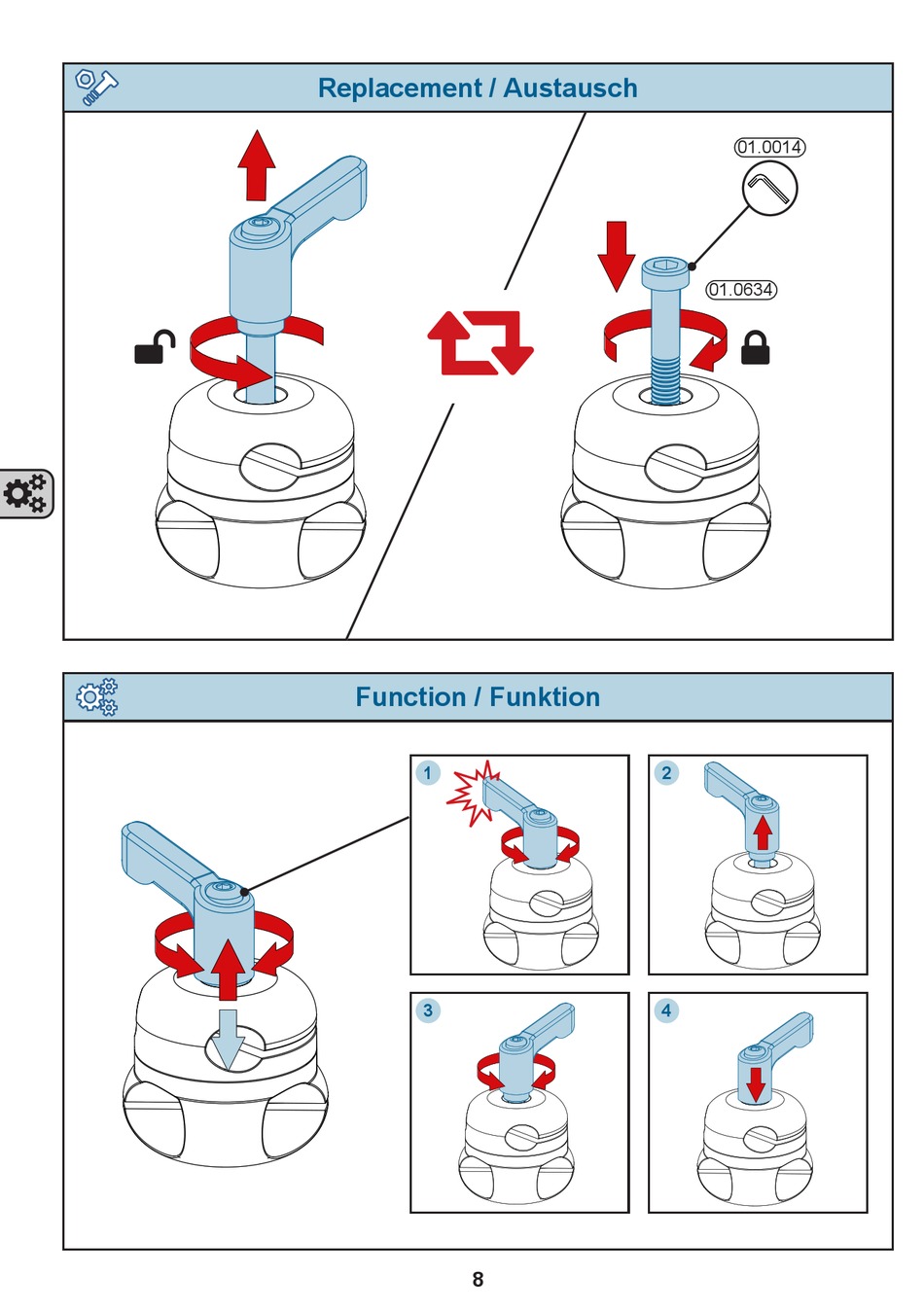 Replacement / Austausch

01.0014

01.0634

Function / Funktion

1

2

3

4

8