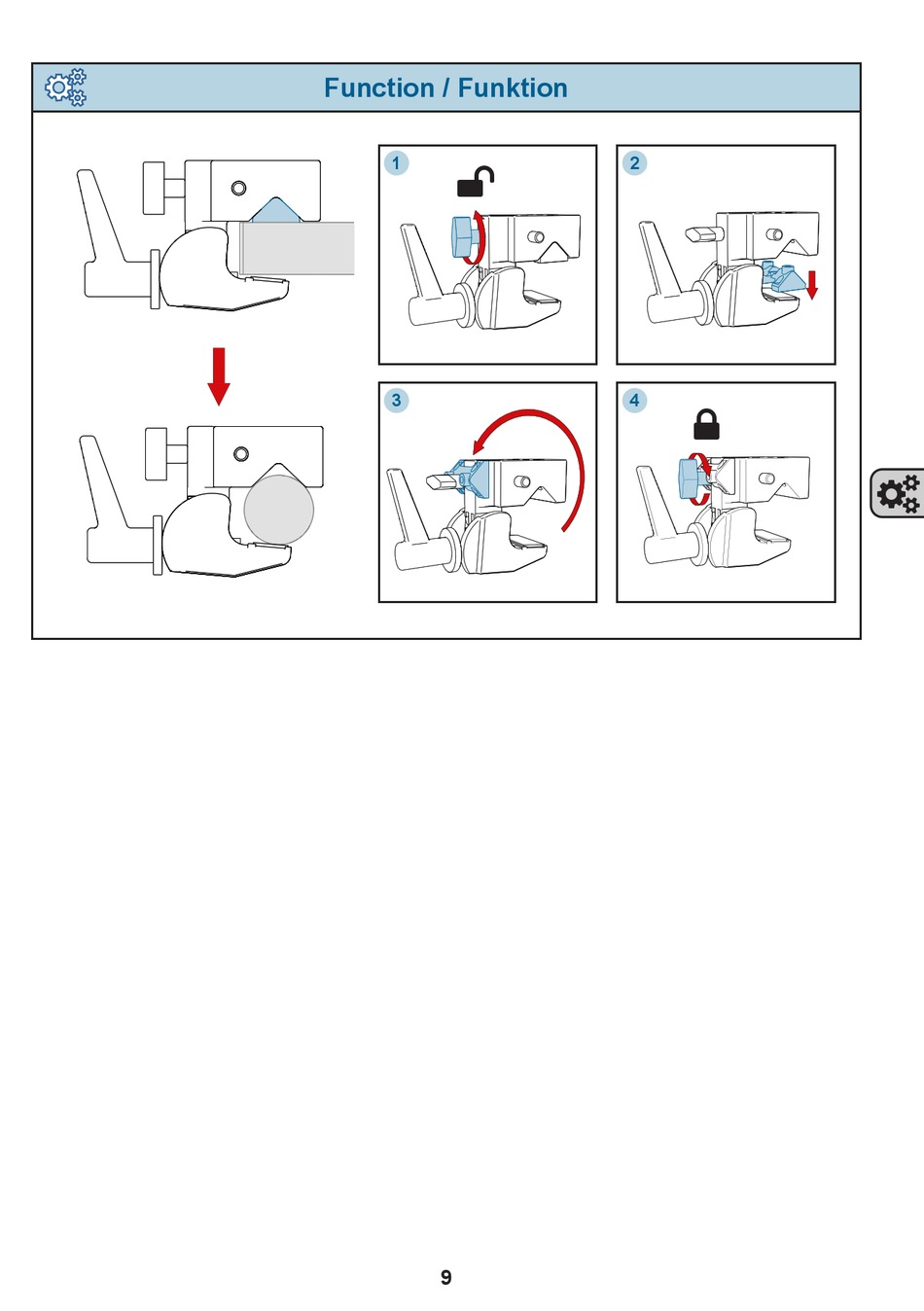 Function / Funktion

1

2

3

4

9