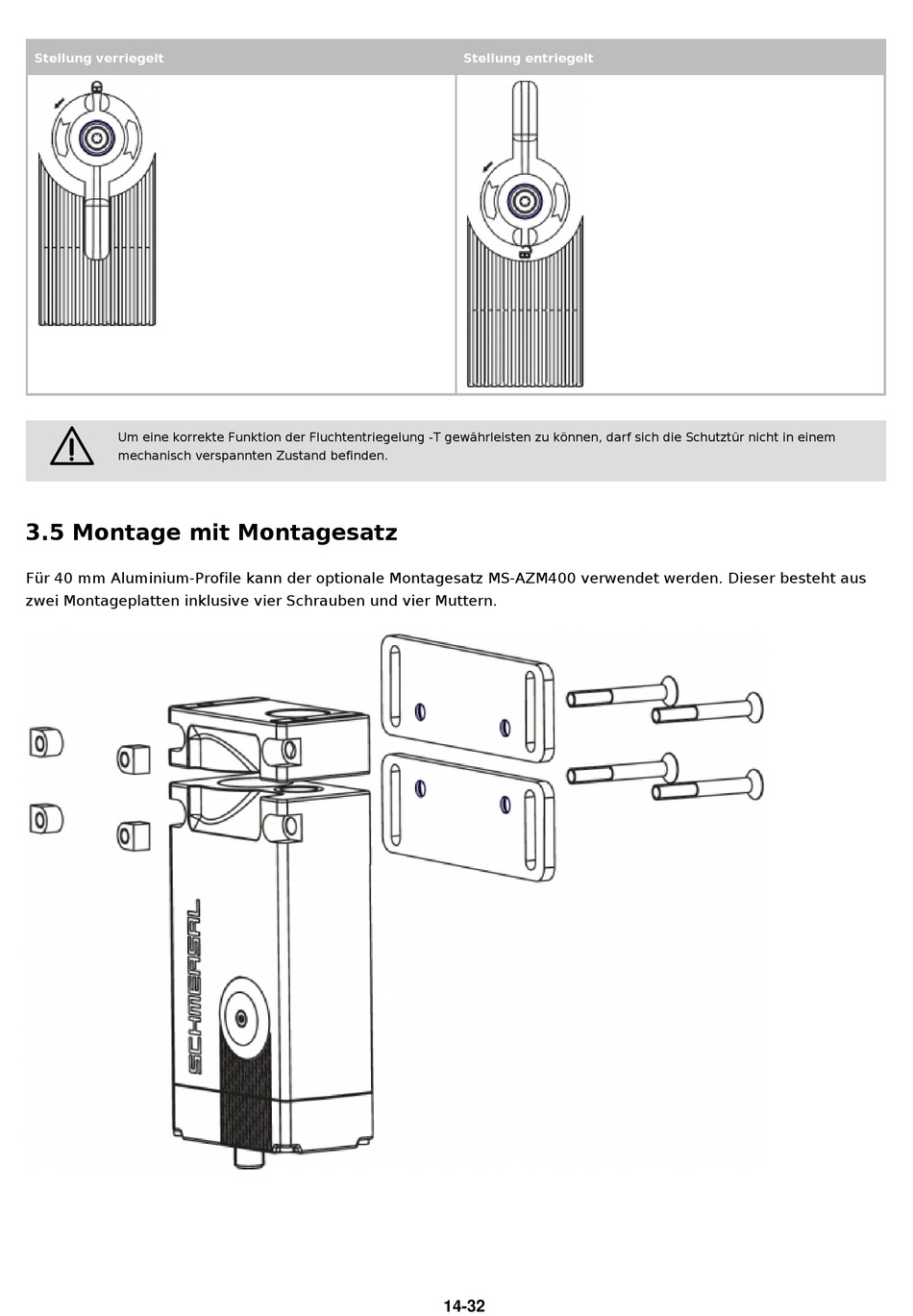 | Stellung verriegelt | Stellung entriegelt |
|---|---|
| | |

Um eine korrekte Funktion der Fluchtentriegelung -T gewährleisten zu können, darf sich die Schutztür nicht in einem mechanisch verspannten Zustand befinden.

3.5 Montage mit Montagesatz

Für 40 mm Aluminium-Profile kann der optionale Montagesatz MS-AZM400 verwendet werden. Dieser besteht aus zwei Montageplatten inklusive vier Schrauben und vier Muttern.

SCHMERSAL

14-32