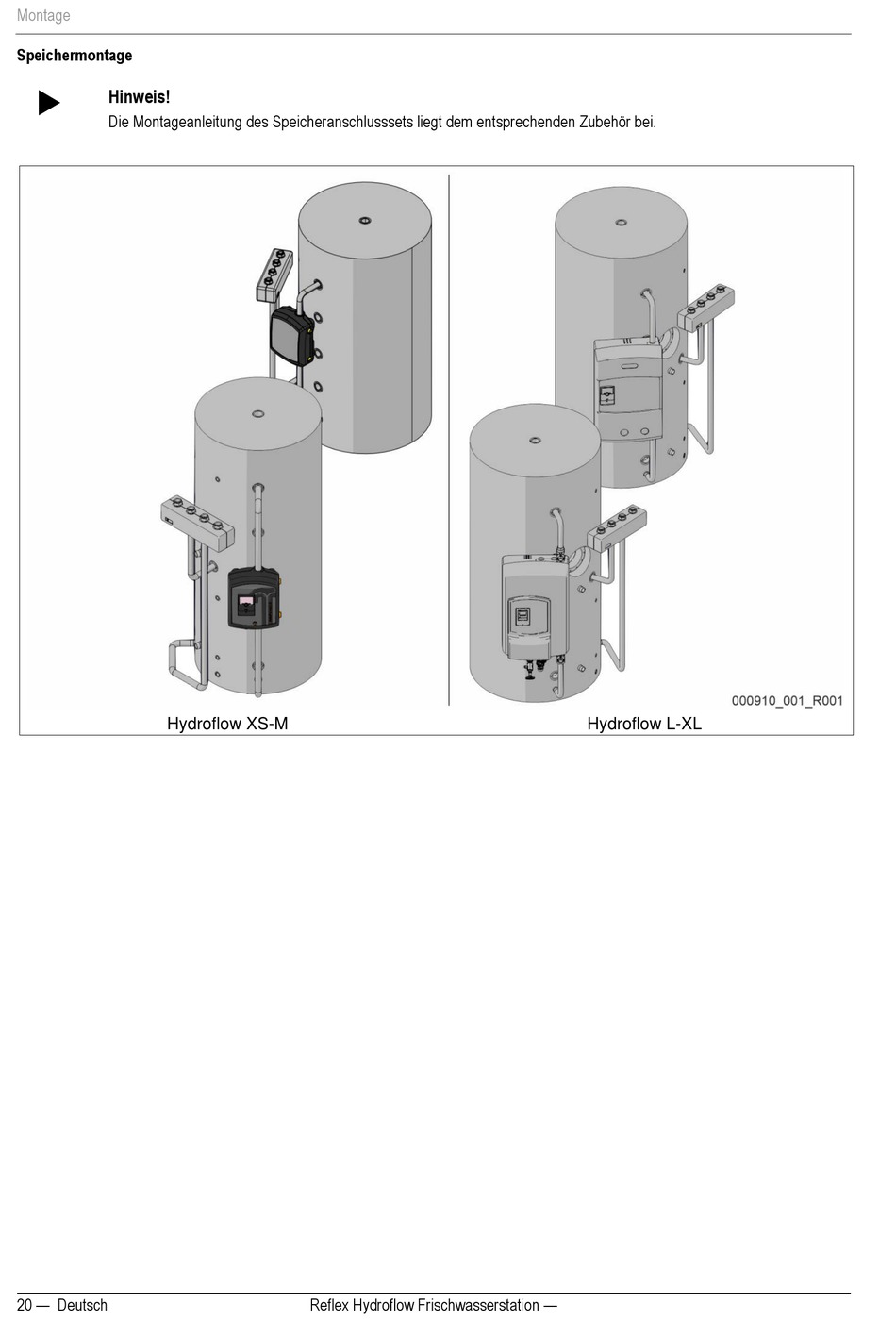 Montage

Speichermontage

Hinweis!
Die Montageanleitung des Speicheranschlusssets liegt dem entsprechenden Zubehör bei.

000910_001_R001

Hydroflow XS-M

Hydroflow L-XL

20 — Deutsch

Reflex Hydroflow Frischwasserstation —