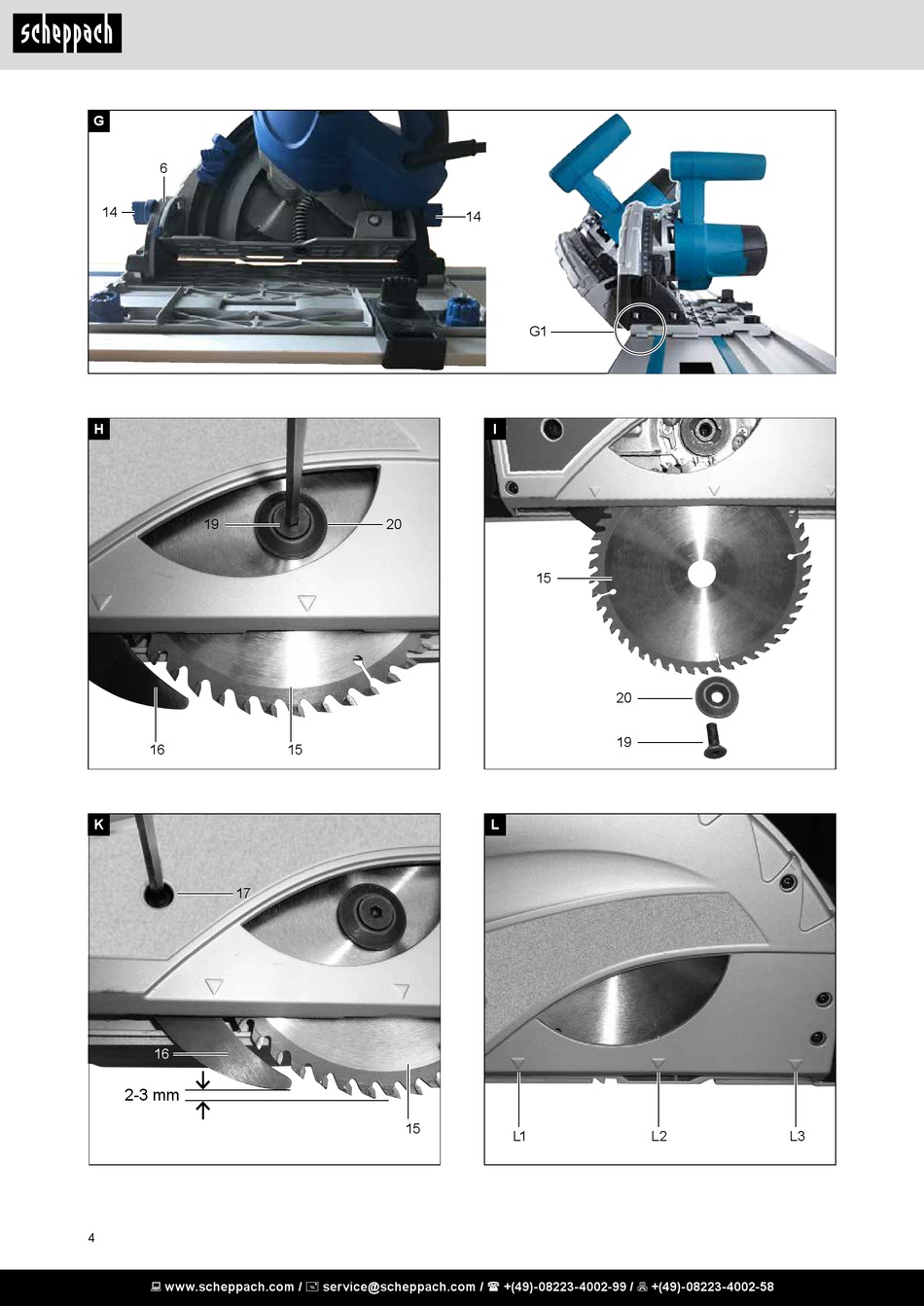 scheppach

G

6

14

14

G1

H

19

20

16

15

I

15

20

19

K

17

16

2-3 mm

15

L

L1

L2

L3

4

www.scheppach.com / service@scheppach.com / +(49)-08223-4002-99 / +(49)-08223-4002-58