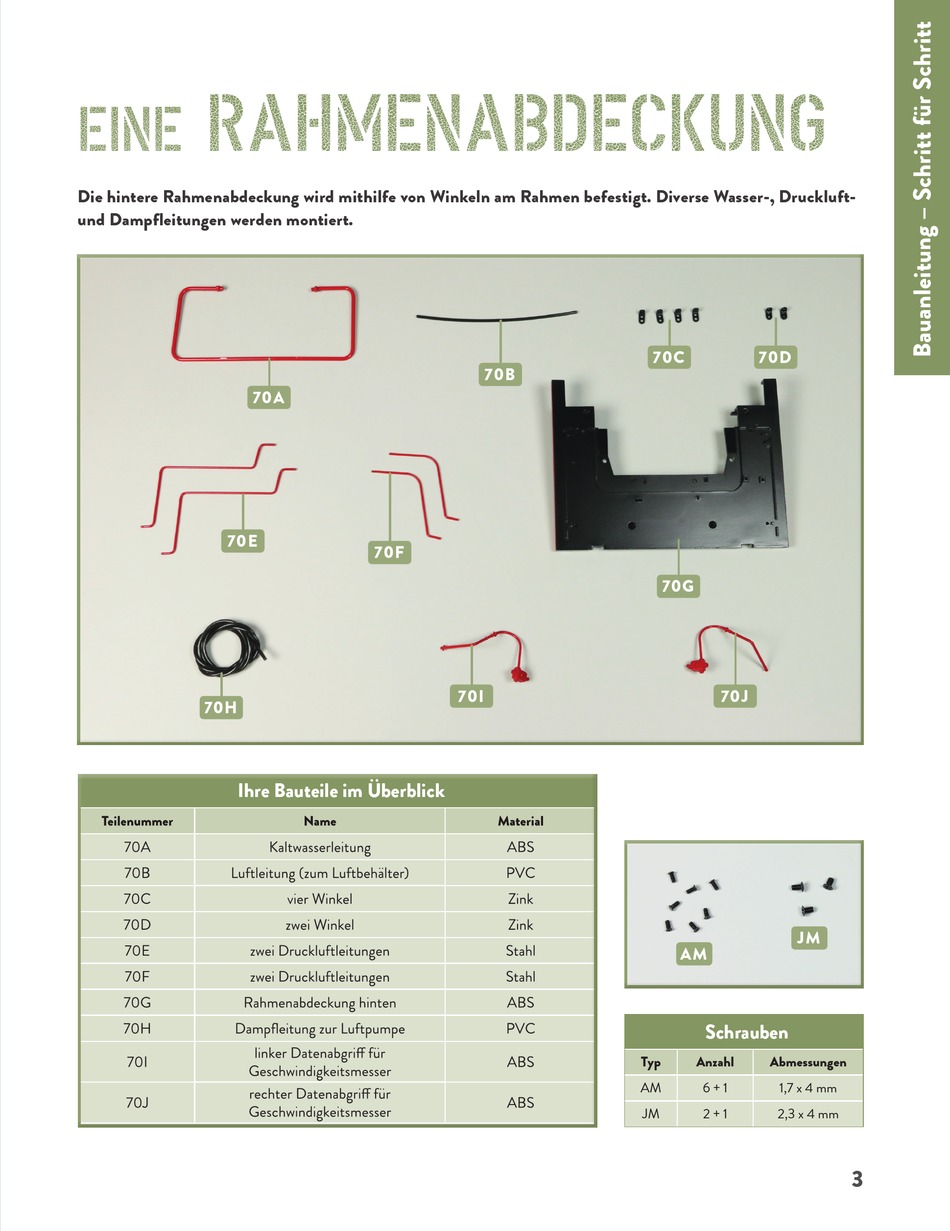 Bauanleitung – Schritt für Schritt

EINE RAHMENABDECKUNG

Die hintere Rahmenabdeckung wird mithilfe von Winkeln am Rahmen befestigt. Diverse Wasser-, Druckluft- und Dampfleitungen werden montiert.

70A
70B
70C
70D
70E
70F
70G
70H
70I
70J

Ihre Bauteile im Überblick

| Teilenummer | Name | Material |
|---|---|---|
| 70A | Kaltwasserleitung | ABS |
| 70B | Luftleitung (zum Luftbehälter) | PVC |
| 70C | vier Winkel | Zink |
| 70D | zwei Winkel | Zink |
| 70E | zwei Druckluftleitungen | Stahl |
| 70F | zwei Druckluftleitungen | Stahl |
| 70G | Rahmenabdeckung hinten | ABS |
| 70H | Dampfleitung zur Luftpumpe | PVC |
| 70I | linker Datenabgriff für Geschwindigkeitsmesser | ABS |
| 70J | rechter Datenabgriff für Geschwindigkeitsmesser | ABS |

AM
JM

Schrauben

| Typ | Anzahl | Abmessungen |
|---|---|---|
| AM | 6 + 1 | 1,7 x 4 mm |
| JM | 2 + 1 | 2,3 x 4 mm |

3