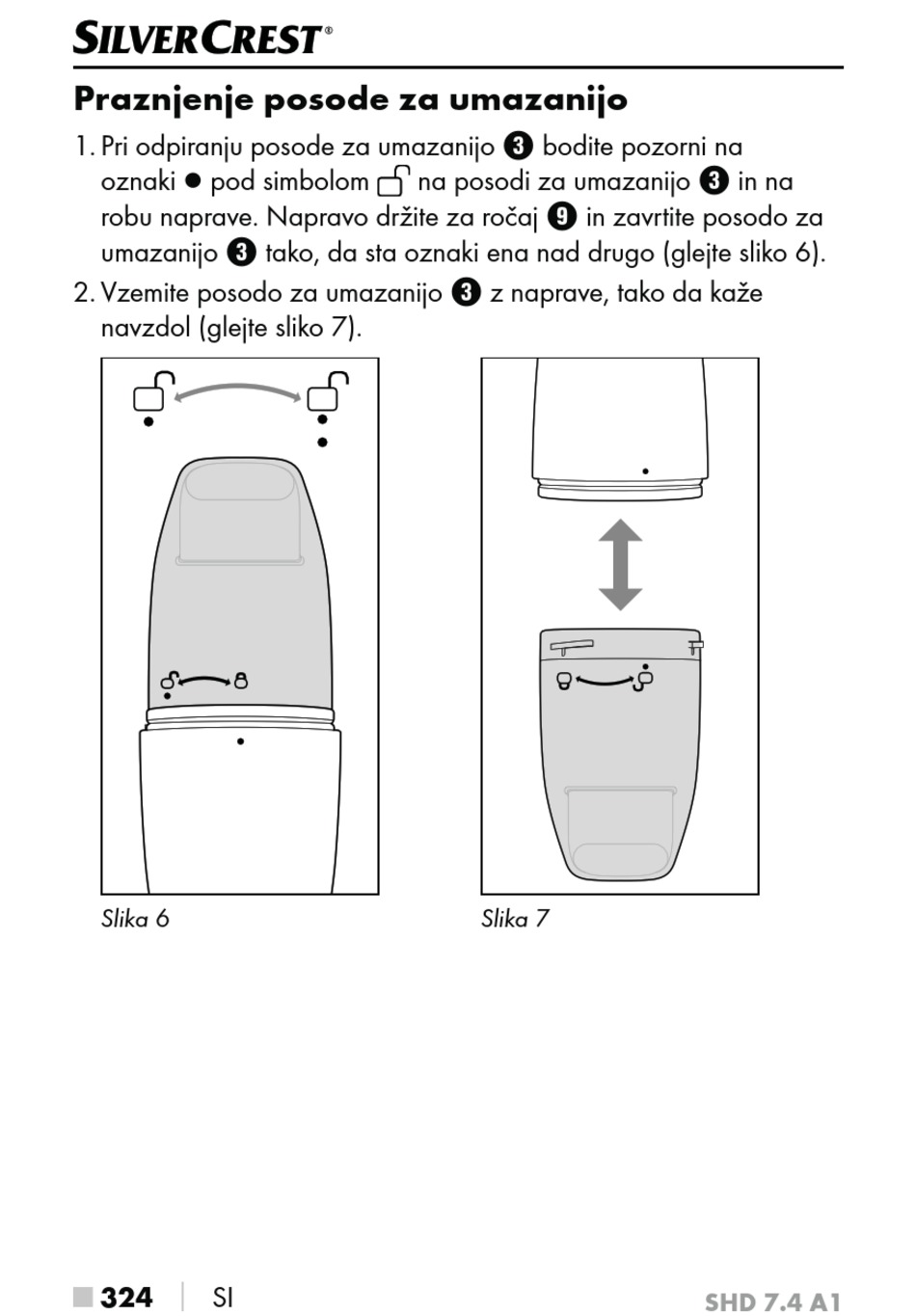 SILVERCREST®

Praznjenje posode za umazanijo

1. Pri odpiranju posode za umazanijo ❸ bodite pozorni na oznaki ● pod simbolom 🔓 na posodi za umazanijo ❸ in na robu naprave. Napravo držite za ročaj ❾ in zavrtite posodo za umazanijo ❸ tako, da sta oznaki ena nad drugo (glejte sliko 6).

2. Vzemite posodo za umazanijo ❸ z naprave, tako da kaže navzdol (glejte sliko 7).

Slika 6

Slika 7

■ 324 | SI

SHD 7.4 A1