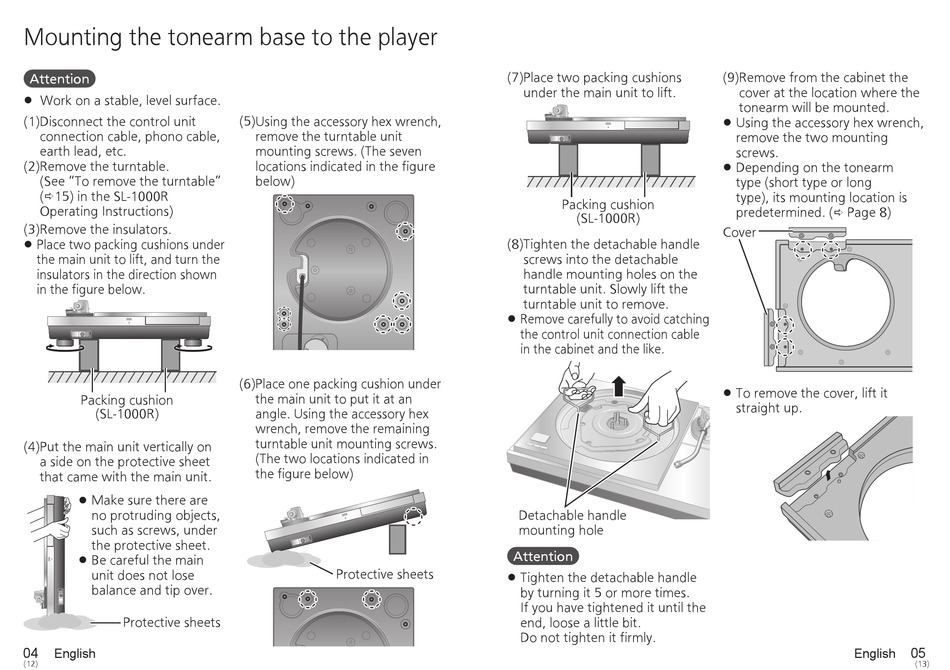 Mounting the tonearm base to the player

Attention

● Work on a stable, level surface.

(1)Disconnect the control unit connection cable, phono cable, earth lead, etc.

(2)Remove the turntable. (See "To remove the turntable" (⇨15) in the SL-1000R Operating Instructions)

(3)Remove the insulators.

● Place two packing cushions under the main unit to lift, and turn the insulators in the direction shown in the figure below.

Packing cushion (SL-1000R)

(4)Put the main unit vertically on a side on the protective sheet that came with the main unit.

● Make sure there are no protruding objects, such as screws, under the protective sheet.

● Be careful the main unit does not lose balance and tip over.

Protective sheets

(5)Using the accessory hex wrench, remove the turntable unit mounting screws. (The seven locations indicated in the figure below)

(6)Place one packing cushion under the main unit to put it at an angle. Using the accessory hex wrench, remove the remaining turntable unit mounting screws. (The two locations indicated in the figure below)

Protective sheets

(7)Place two packing cushions under the main unit to lift.

Packing cushion (SL-1000R)

(8)Tighten the detachable handle screws into the detachable handle mounting holes on the turntable unit. Slowly lift the turntable unit to remove.

● Remove carefully to avoid catching the control unit connection cable in the cabinet and the like.

Detachable handle mounting hole

Attention

● Tighten the detachable handle by turning it 5 or more times. If you have tightened it until the end, loose a little bit. Do not tighten it firmly.

(9)Remove from the cabinet the cover at the location where the tonearm will be mounted.

● Using the accessory hex wrench, remove the two mounting screws.

● Depending on the tonearm type (short type or long type), its mounting location is predetermined. (⇨ Page 8)

Cover

● To remove the cover, lift it straight up.

04 English
(12)

English 05
(13)