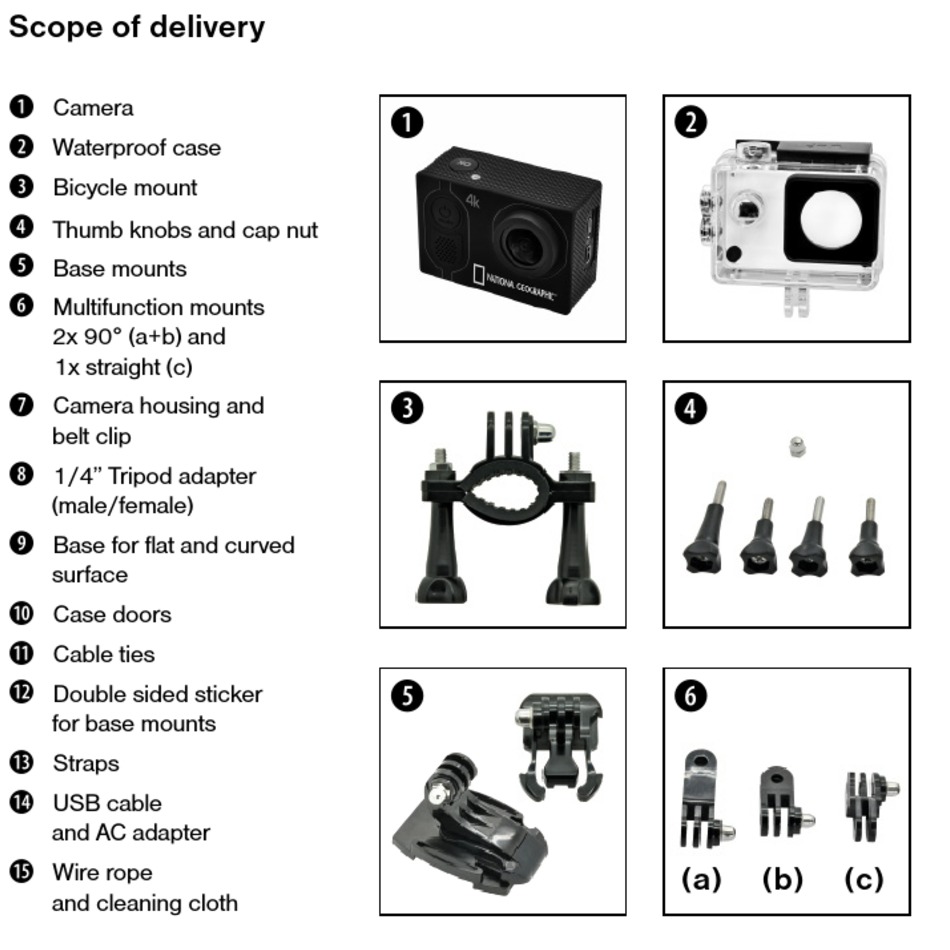 Scope of delivery

❶ Camera
❷ Waterproof case
❸ Bicycle mount
❹ Thumb knobs and cap nut
❺ Base mounts
❻ Multifunction mounts 2x 90° (a+b) and 1x straight (c)
❼ Camera housing and belt clip
❽ 1/4" Tripod adapter (male/female)
❾ Base for flat and curved surface
❿ Case doors
⓫ Cable ties
⓬ Double sided sticker for base mounts
⓭ Straps
⓮ USB cable and AC adapter
⓯ Wire rope and cleaning cloth

❶
4k
NATIONAL GEOGRAPHIC

❷

❸

❹

❺

❻
(a) (b) (c)