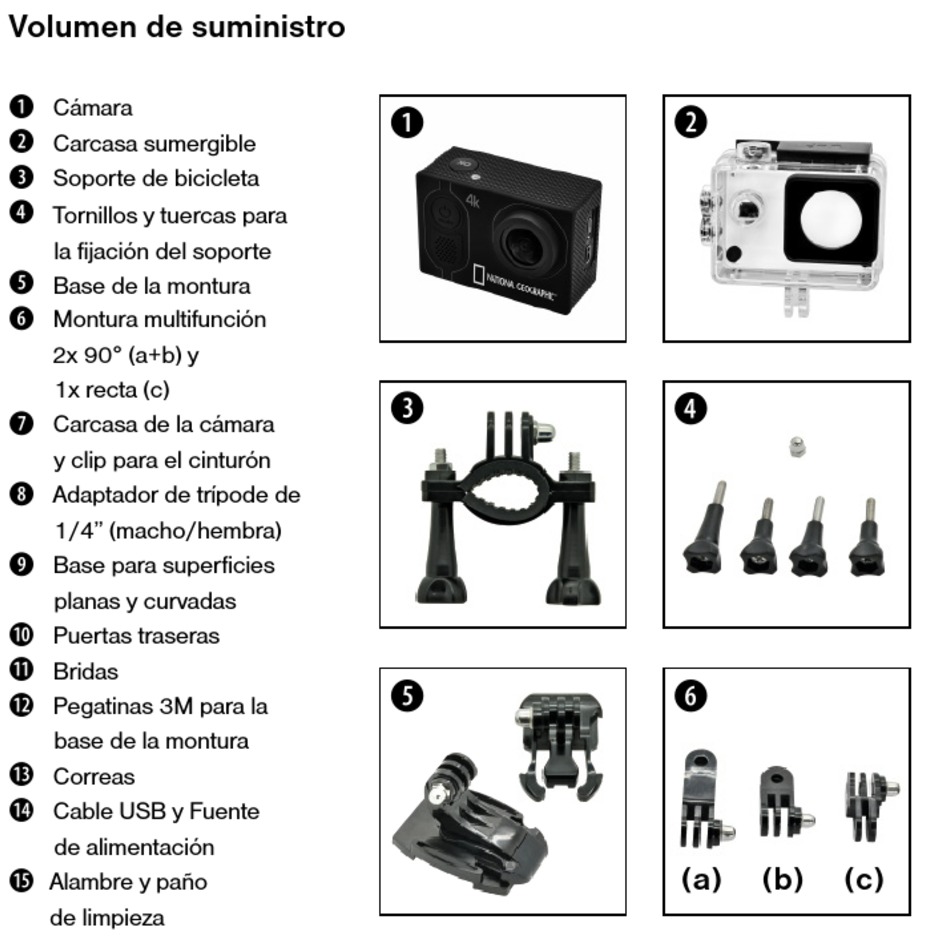 Volumen de suministro

❶ Cámara
❷ Carcasa sumergible
❸ Soporte de bicicleta
❹ Tornillos y tuercas para la fijación del soporte
❺ Base de la montura
❻ Montura multifunción 2x 90° (a+b) y 1x recta (c)
❼ Carcasa de la cámara y clip para el cinturón
❽ Adaptador de trípode de 1/4" (macho/hembra)
❾ Base para superficies planas y curvadas
❿ Puertas traseras
⓫ Bridas
⓬ Pegatinas 3M para la base de la montura
⓭ Correas
⓮ Cable USB y Fuente de alimentación
⓯ Alambre y paño de limpieza

❶

4k

NATIONAL GEOGRAPHIC

❷

❸

❹

❺

❻

(a) (b) (c)