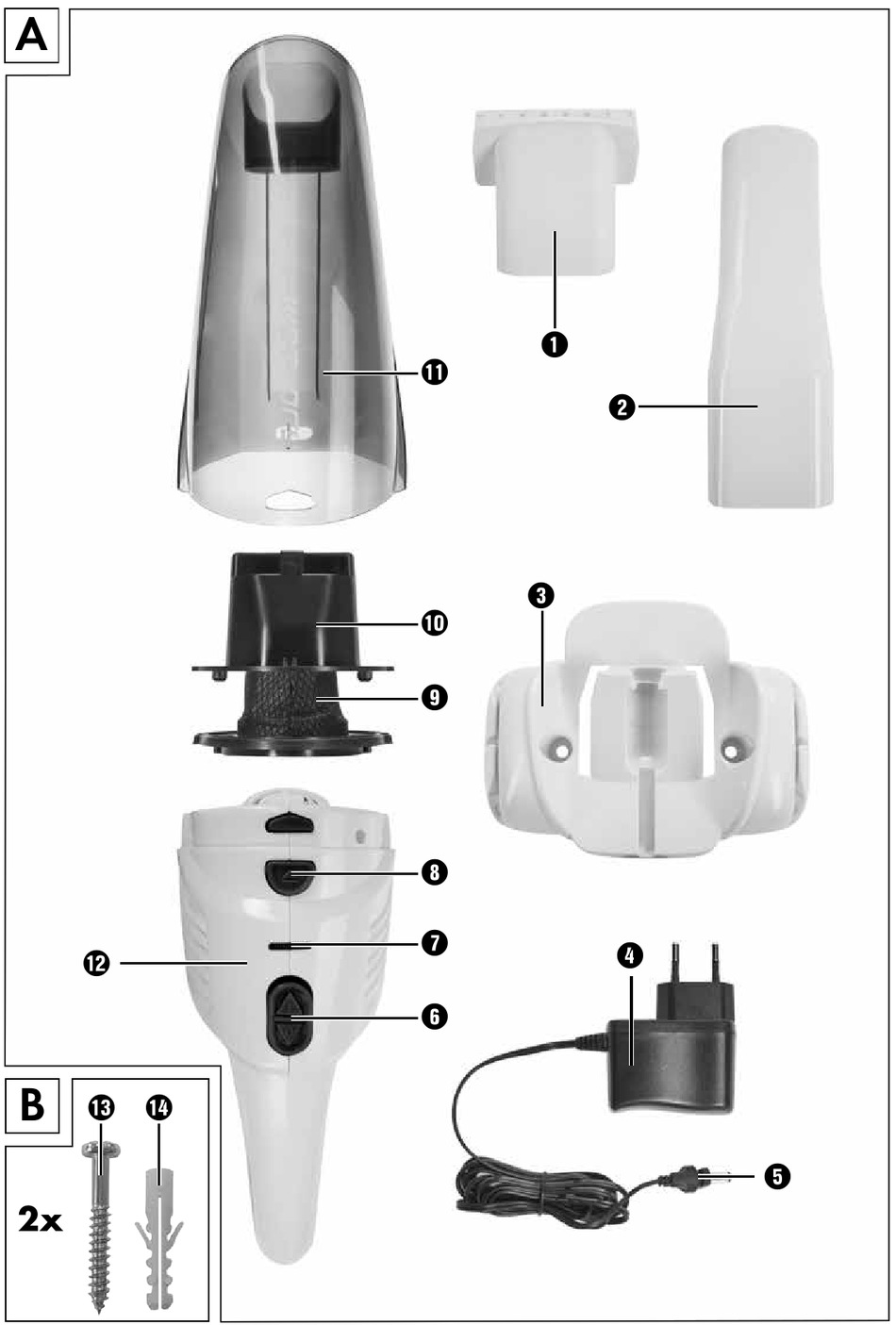 A

11

1

2

10

9

3

8

7

12

6

4

5

B

13

14

2x