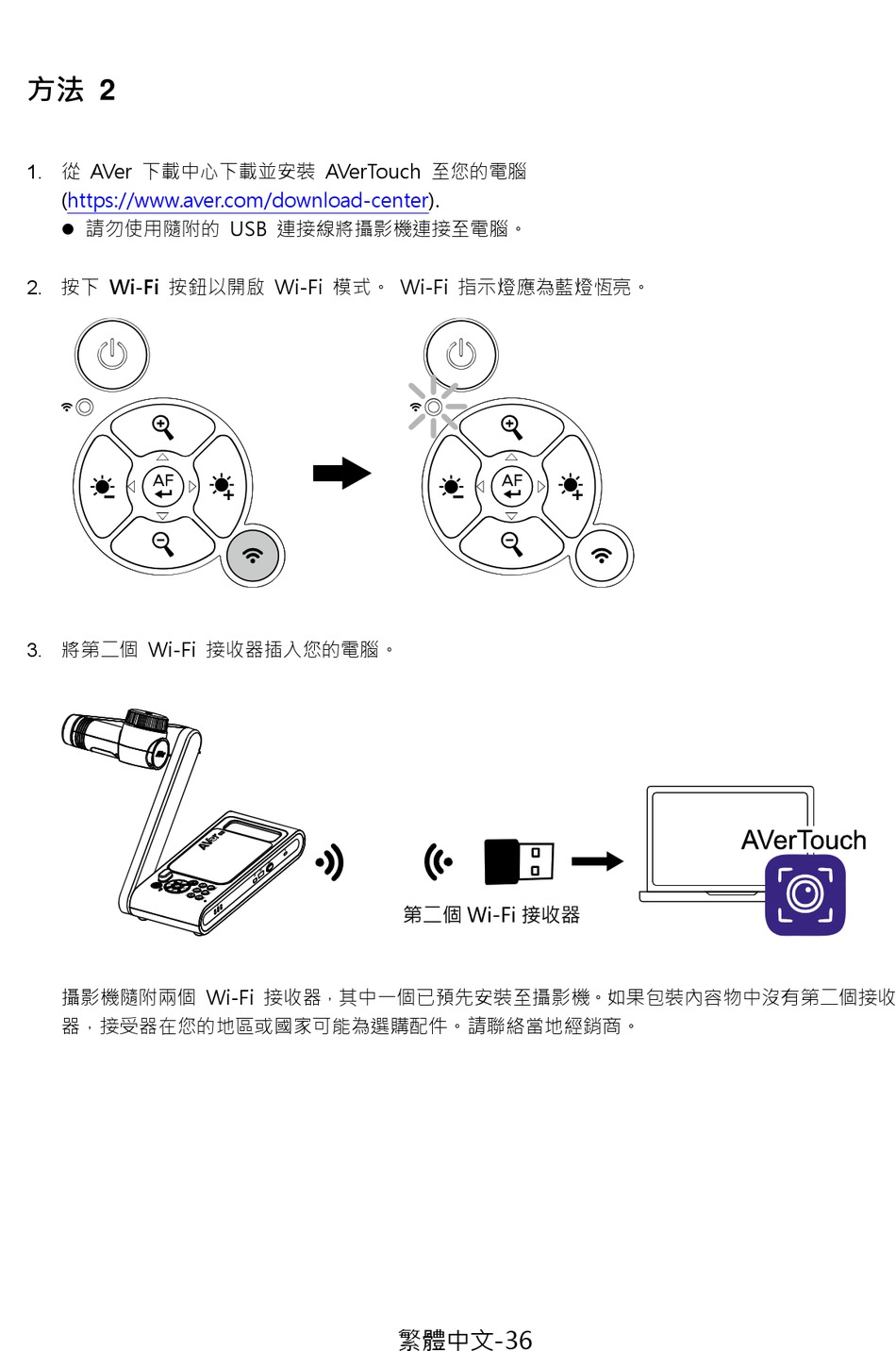 方法 2

1. 從 AVer 下載中心下載並安裝 AVerTouch 至您的電腦 (https://www.aver.com/download-center).
● 請勿使用隨附的 USB 連接線將攝影機連接至電腦。

2. 按下 Wi-Fi 按鈕以開啟 Wi-Fi 模式。 Wi-Fi 指示燈應為藍燈恆亮。

AF

AF

3. 將第二個 Wi-Fi 接收器插入您的電腦。

AVer

第二個 Wi-Fi 接收器

AVerTouch

攝影機隨附兩個 Wi-Fi 接收器，其中一個已預先安裝至攝影機。如果包裝內容物中沒有第二個接收器，接受器在您的地區或國家可能為選購配件。請聯絡當地經銷商。

繁體中文-36