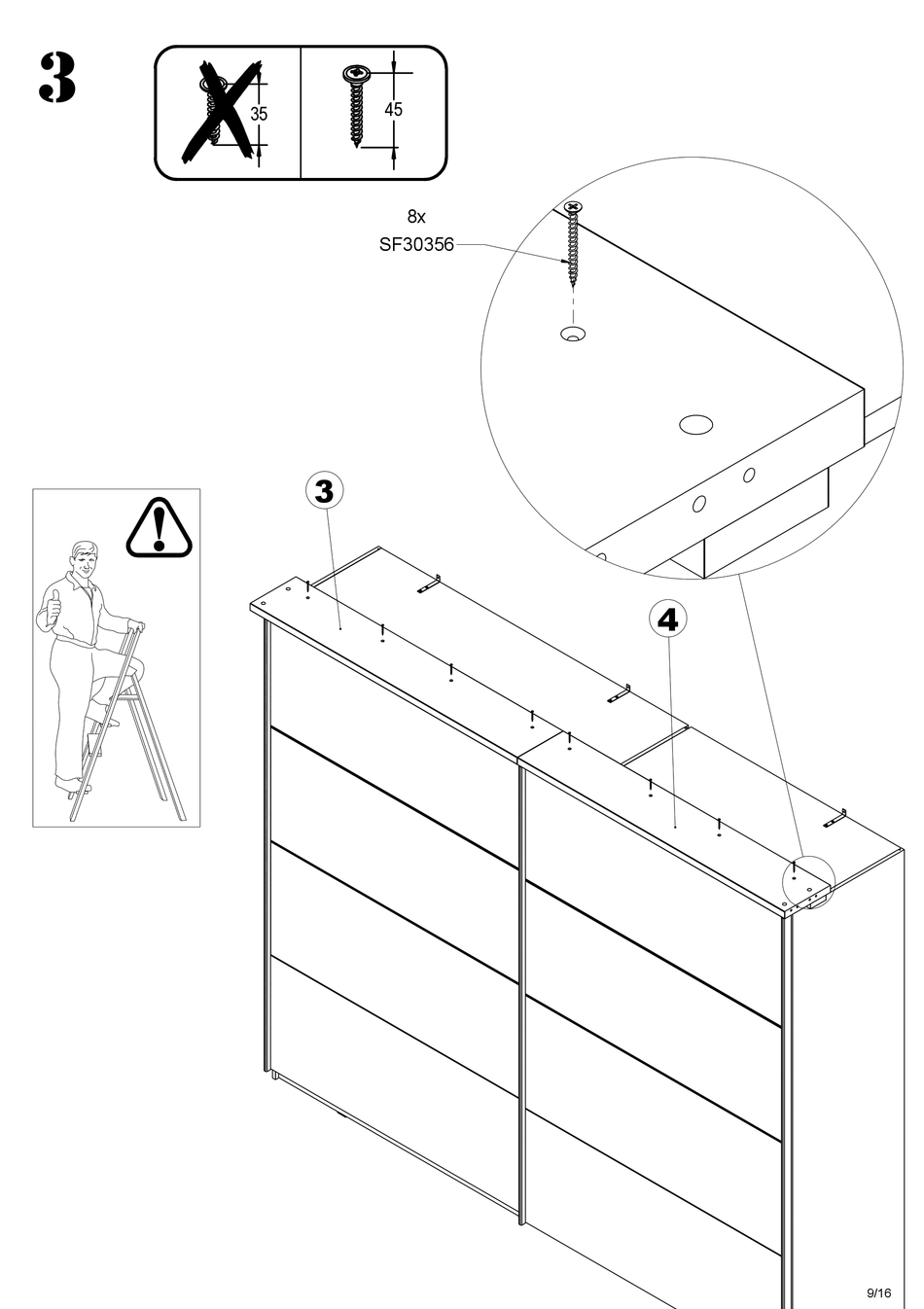 3

35

45

8x
SF30356

3

4

9/16