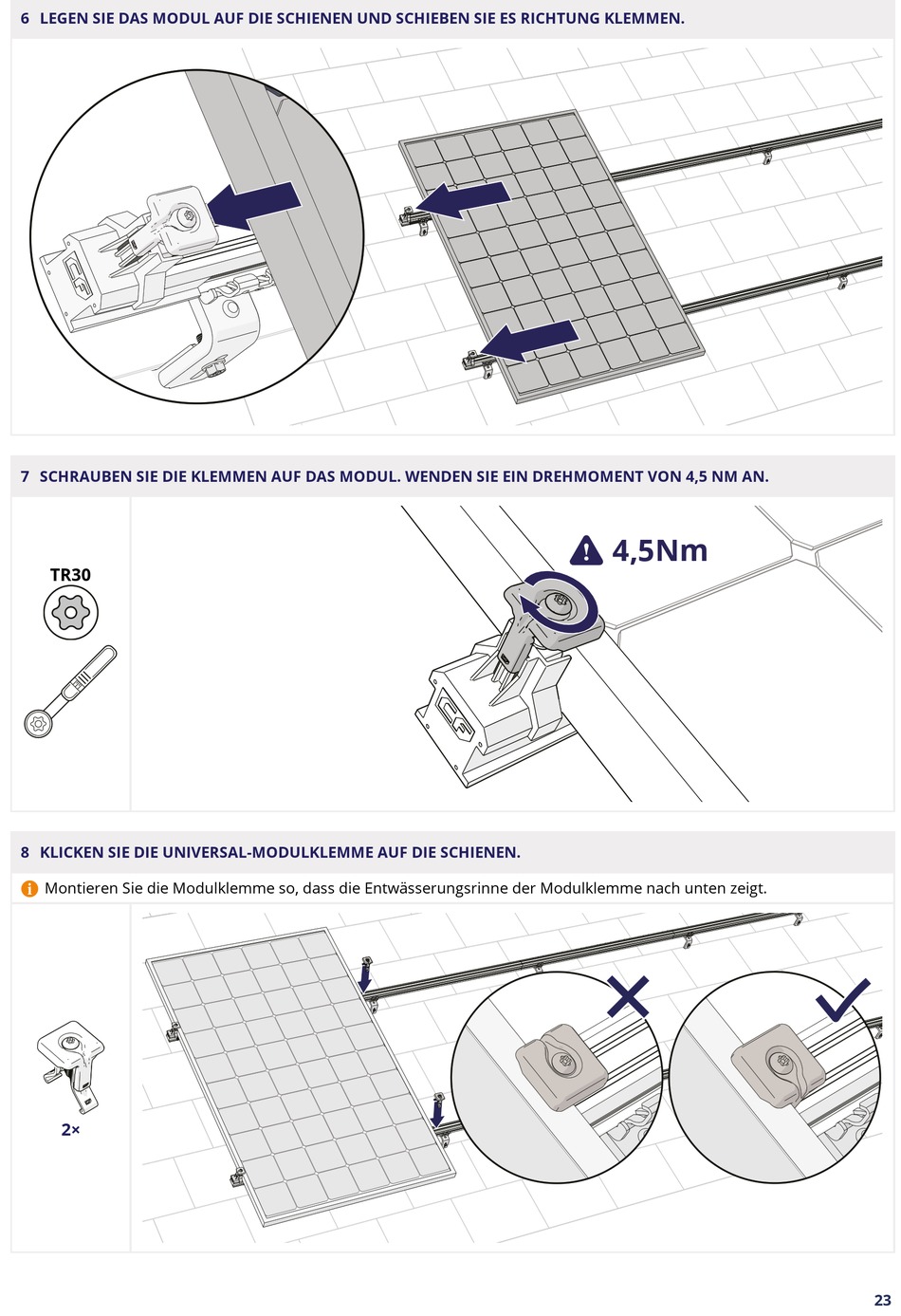 6 LEGEN SIE DAS MODUL AUF DIE SCHIENEN UND SCHIEBEN SIE ES RICHTUNG KLEMMEN.

7 SCHRAUBEN SIE DIE KLEMMEN AUF DAS MODUL. WENDEN SIE EIN DREHMOMENT VON 4,5 NM AN.

TR30

4,5Nm

8 KLICKEN SIE DIE UNIVERSAL-MODULKLEMME AUF DIE SCHIENEN.

Montieren Sie die Modulklemme so, dass die Entwässerungsrinne der Modulklemme nach unten zeigt.

2×

23