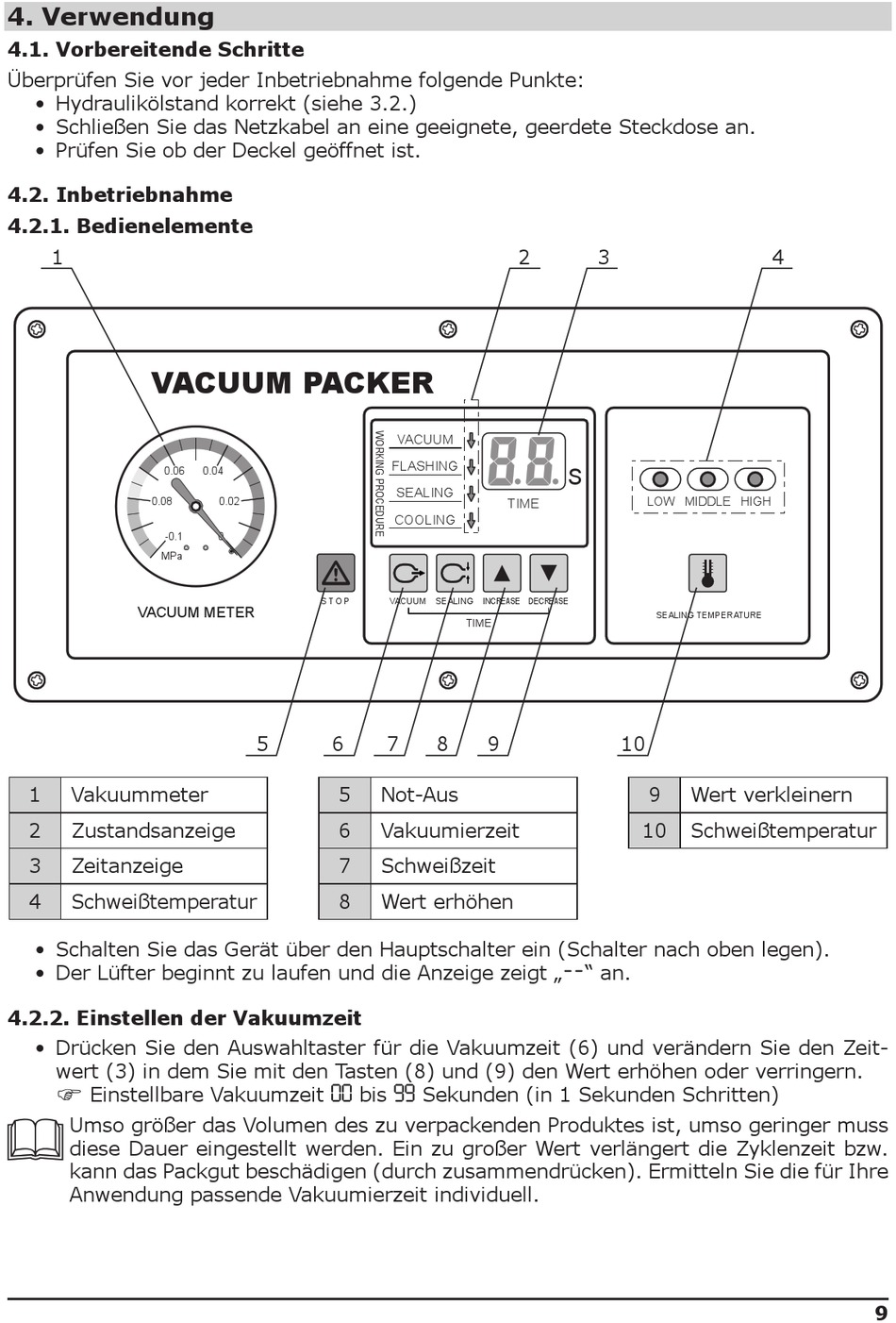 4. Verwendung

4.1. Vorbereitende Schritte

Überprüfen Sie vor jeder Inbetriebnahme folgende Punkte:
• Hydraulikölstand korrekt (siehe 3.2.)
• Schließen Sie das Netzkabel an eine geeignete, geerdete Steckdose an.
• Prüfen Sie ob der Deckel geöffnet ist.

4.2. Inbetriebnahme

4.2.1. Bedienelemente

1 2 3 4

VACUUM PACKER

0.06 0.04 0.08 0.02 -0.1 0 MPa

VACUUM METER

WORKING PROCEDURE

VACUUM FLASHING SEALING COOLING

8.8. S TIME

LOW MIDDLE HIGH

STOP

VACUUM SEALING INCREASE DECREASE

TIME

SEALING TEMPERATURE

5 6 7 8 9 10

| 1 | Vakuummeter |
|---|---|
| 2 | Zustandsanzeige |
| 3 | Zeitanzeige |
| 4 | Schweißtemperatur |

| 5 | Not-Aus |
|---|---|
| 6 | Vakuumierzeit |
| 7 | Schweißzeit |
| 8 | Wert erhöhen |

| 9 | Wert verkleinern |
|---|---|
| 10 | Schweißtemperatur |

• Schalten Sie das Gerät über den Hauptschalter ein (Schalter nach oben legen).
• Der Lüfter beginnt zu laufen und die Anzeige zeigt „--“ an.

4.2.2. Einstellen der Vakuumzeit

• Drücken Sie den Auswahltaster für die Vakuumzeit (6) und verändern Sie den Zeitwert (3) in dem Sie mit den Tasten (8) und (9) den Wert erhöhen oder verringern.
☞ Einstellbare Vakuumzeit 00 bis 99 Sekunden (in 1 Sekunden Schritten)

Umso größer das Volumen des zu verpackenden Produktes ist, umso geringer muss diese Dauer eingestellt werden. Ein zu großer Wert verlängert die Zyklenzeit bzw. kann das Packgut beschädigen (durch zusammendrücken). Ermitteln Sie die für Ihre Anwendung passende Vakuumierzeit individuell.

9