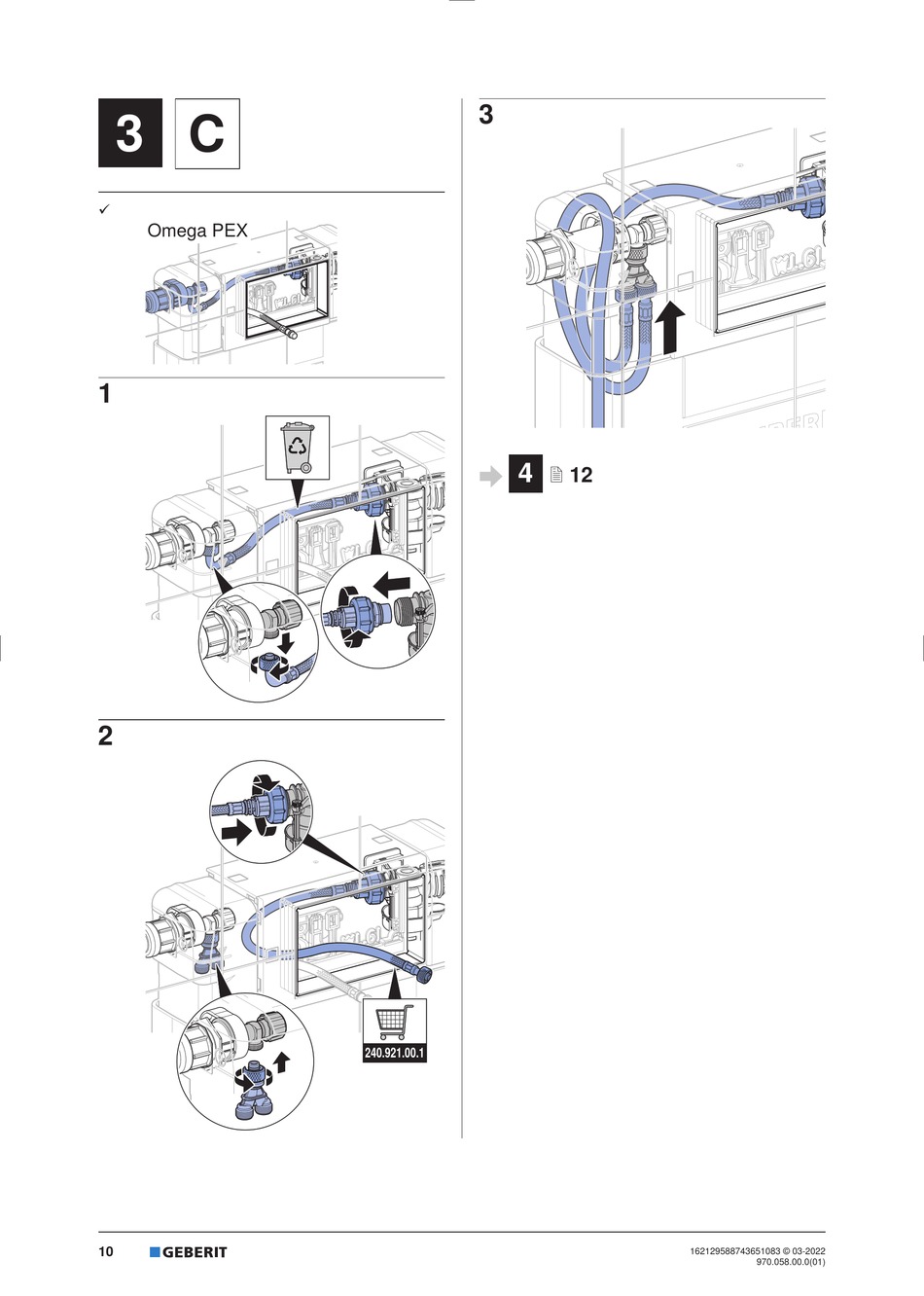 3 C

✓

Omega PEX

1

2

240.921.00.1

3

4 12

10 GEBERIT

162129588743651083 © 03-2022
970.058.00.0(01)