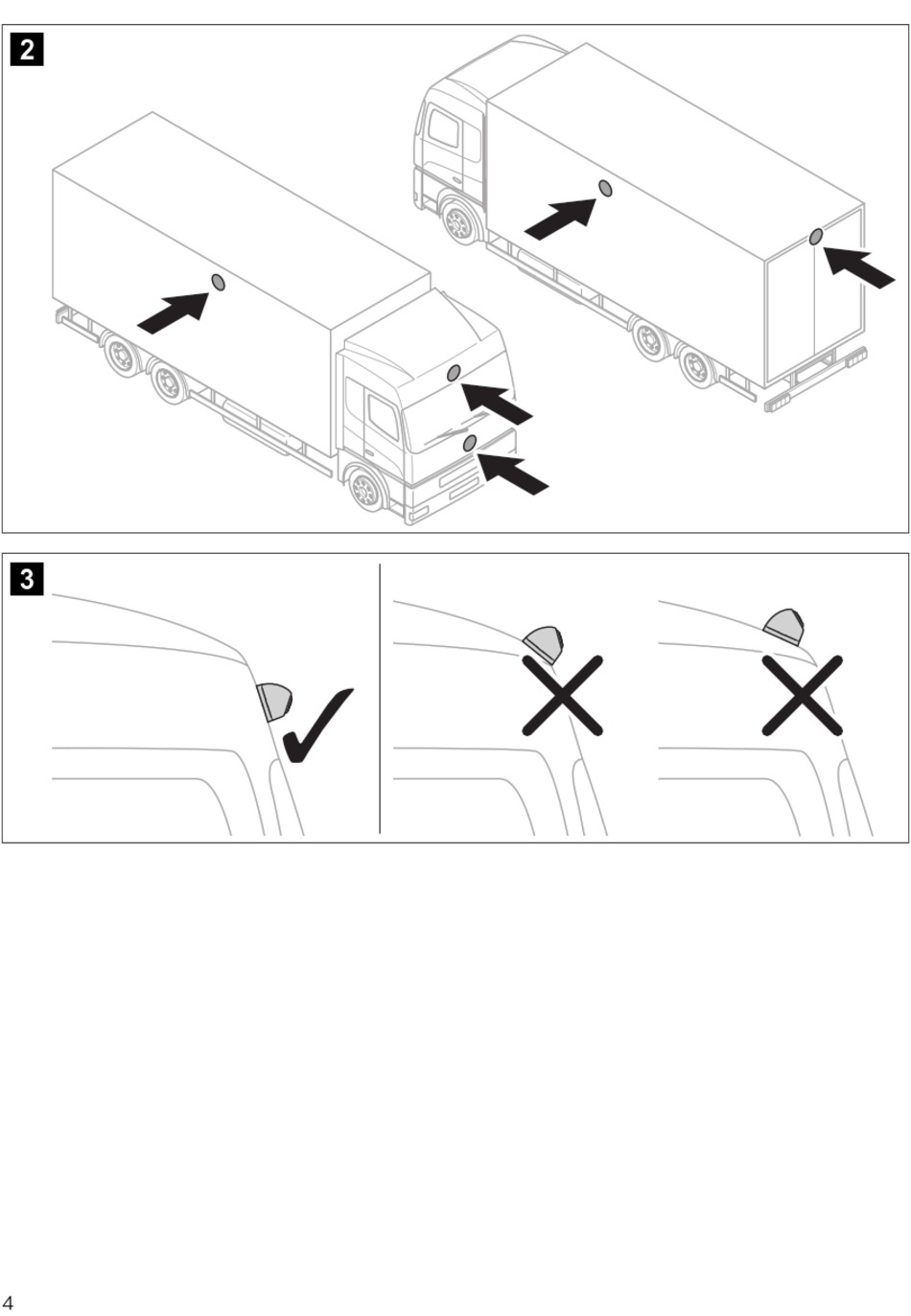 2

3

4