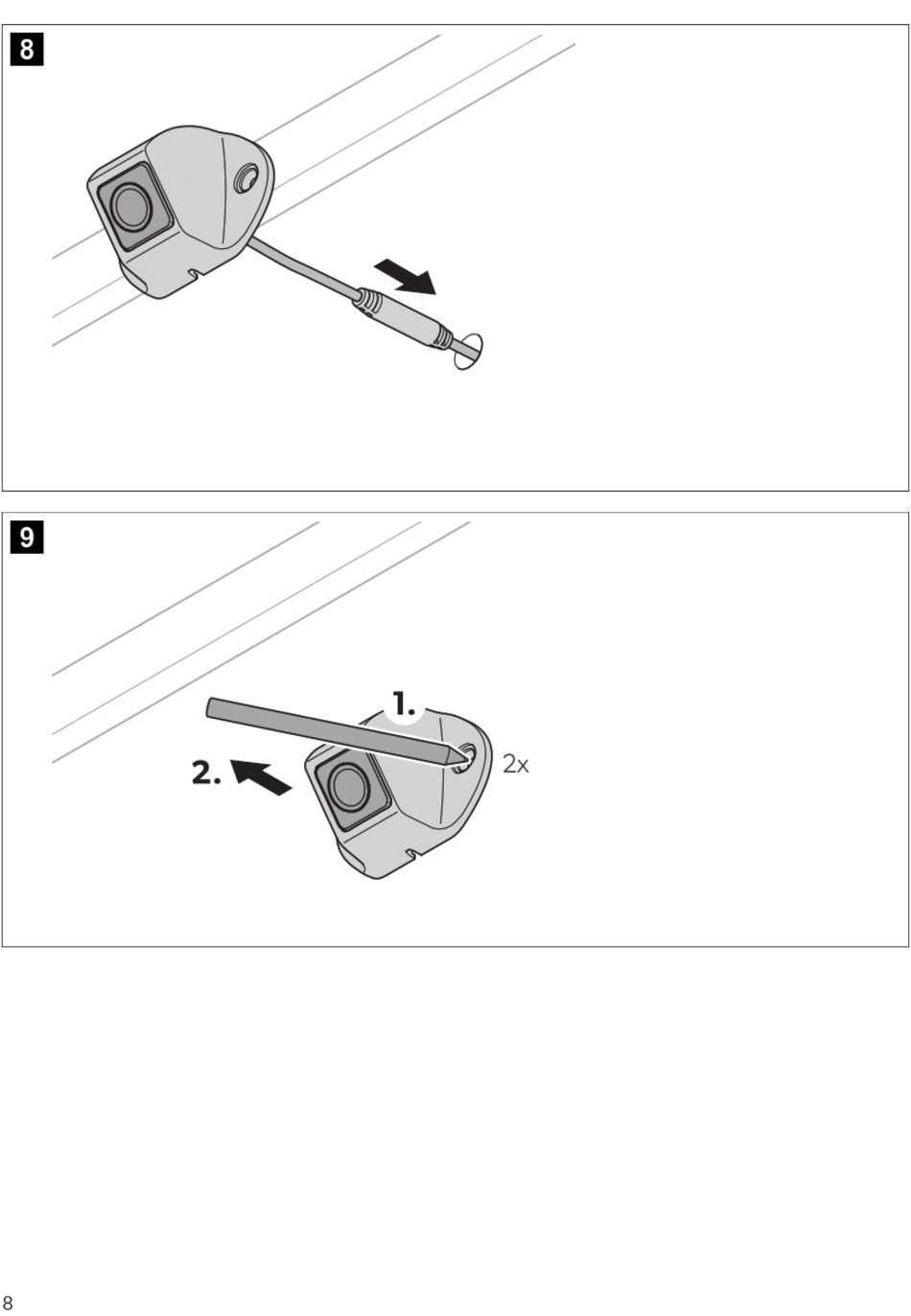 8

9

1.

2.

2x

8