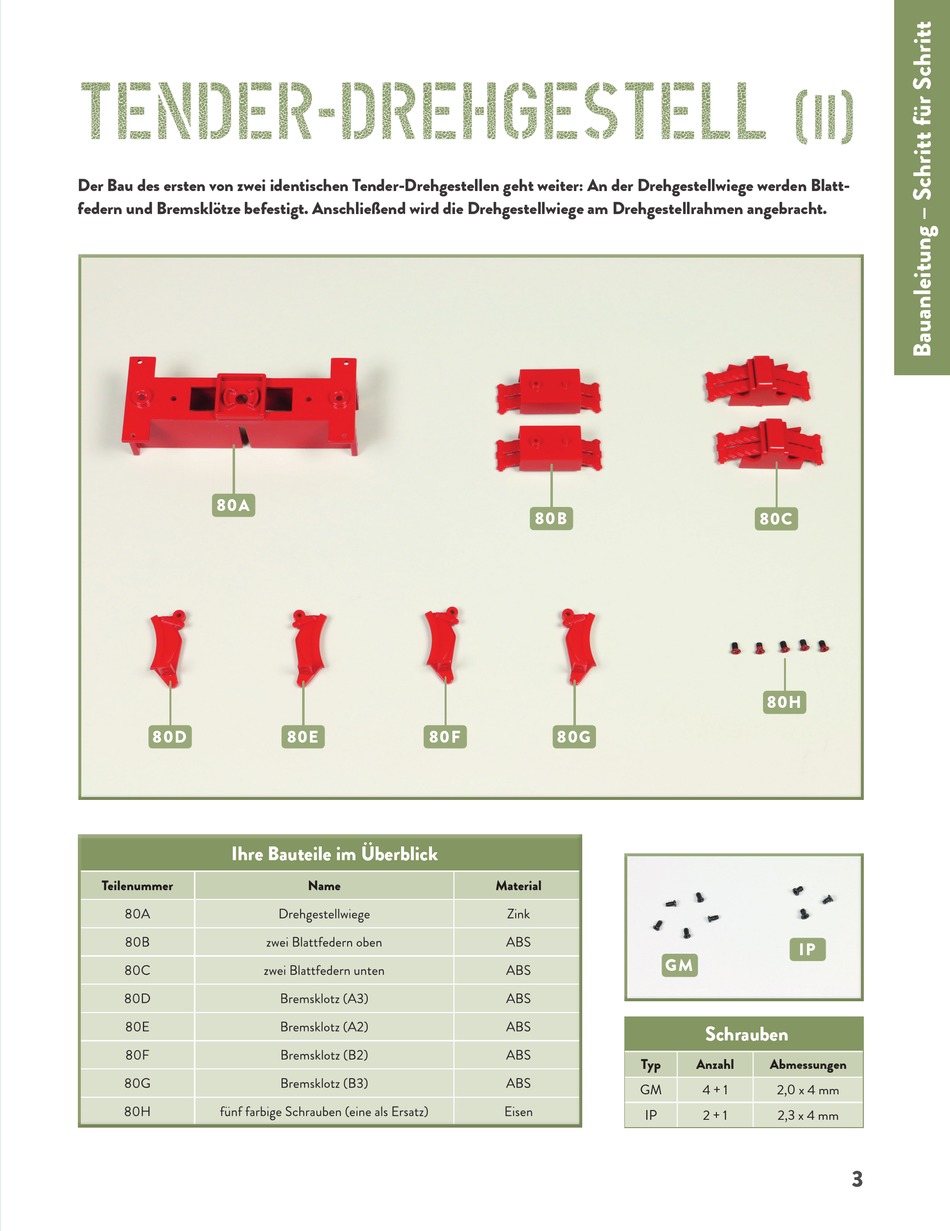 Bauanleitung – Schritt für Schritt

TENDER-DREHGESTELL (II)

Der Bau des ersten von zwei identischen Tender-Drehgestellen geht weiter: An der Drehgestellwiege werden Blattfedern und Bremsklötze befestigt. Anschließend wird die Drehgestellwiege am Drehgestellrahmen angebracht.

80A

80B

80C

80D

80E

80F

80G

80H

Ihre Bauteile im Überblick

| Teilenummer | Name | Material |
|---|---|---|
| 80A | Drehgestellwiege | Zink |
| 80B | zwei Blattfedern oben | ABS |
| 80C | zwei Blattfedern unten | ABS |
| 80D | Bremsklotz (A3) | ABS |
| 80E | Bremsklotz (A2) | ABS |
| 80F | Bremsklotz (B2) | ABS |
| 80G | Bremsklotz (B3) | ABS |
| 80H | fünf farbige Schrauben (eine als Ersatz) | Eisen |

GM

IP

Schrauben

| Typ | Anzahl | Abmessungen |
|---|---|---|
| GM | 4 + 1 | 2,0 x 4 mm |
| IP | 2 + 1 | 2,3 x 4 mm |

3