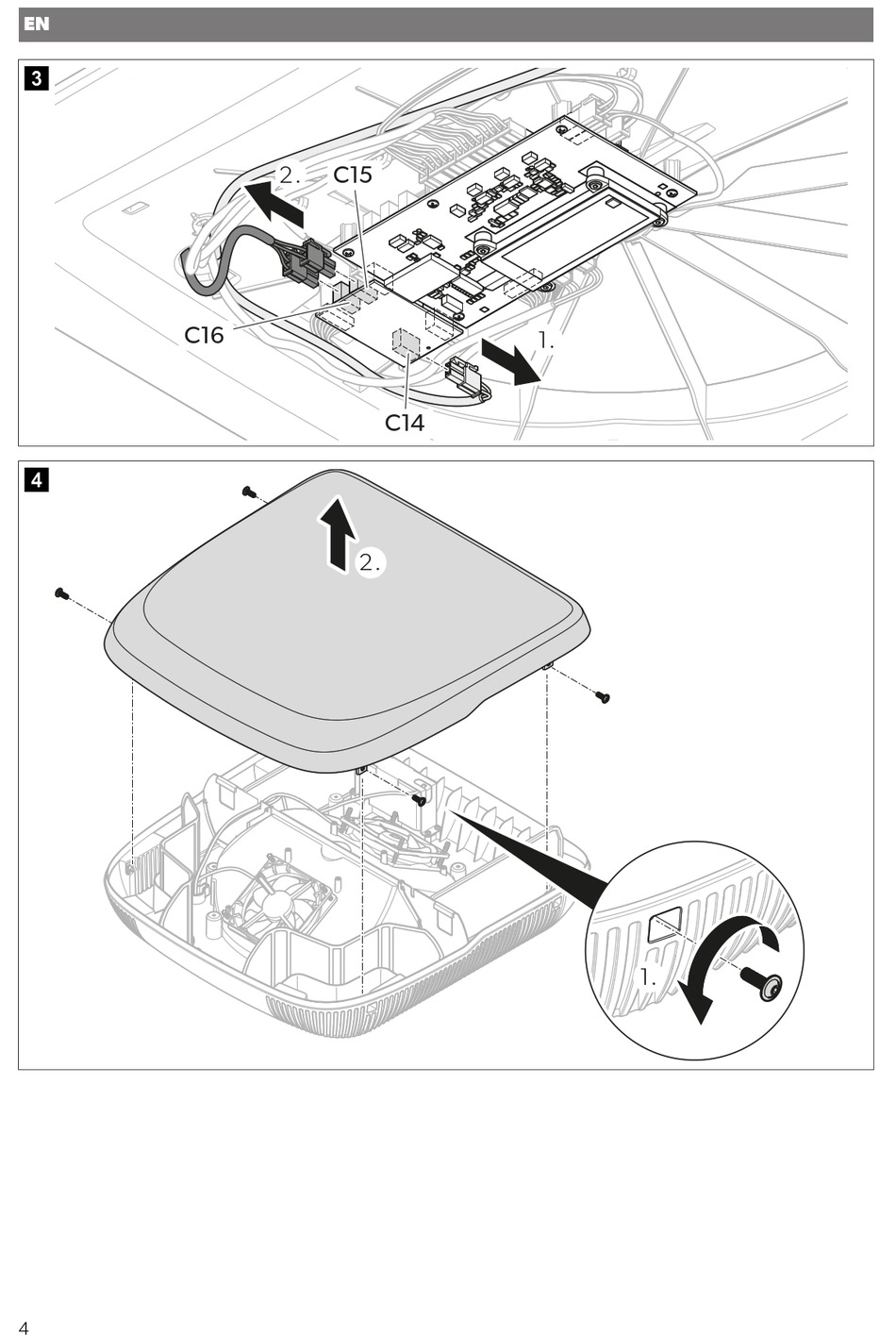 EN

3

2.

C15

C16

1.

C14

4

2.

1.

4