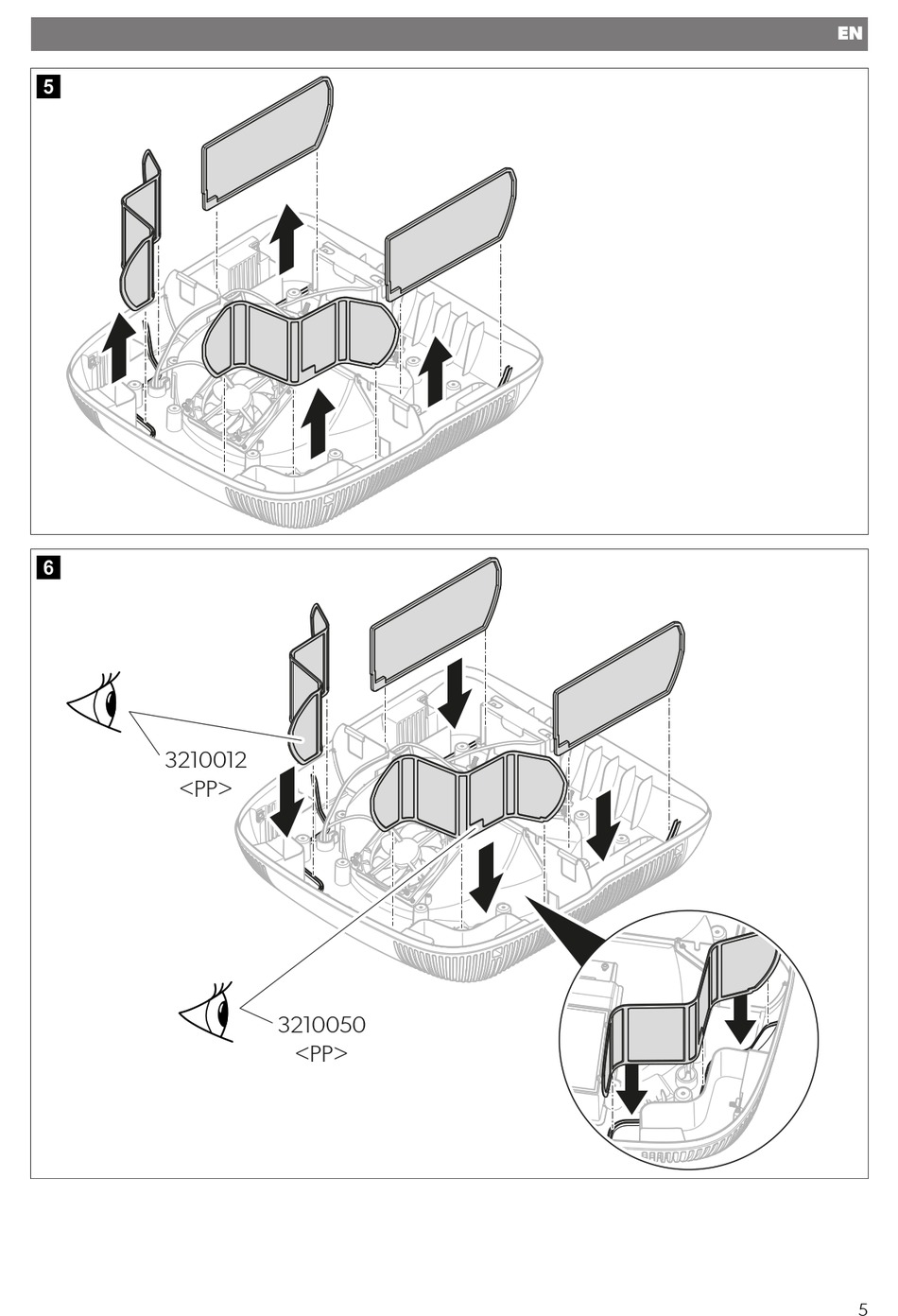 EN

5

6

3210012
<PP>

3210050
<PP>

5