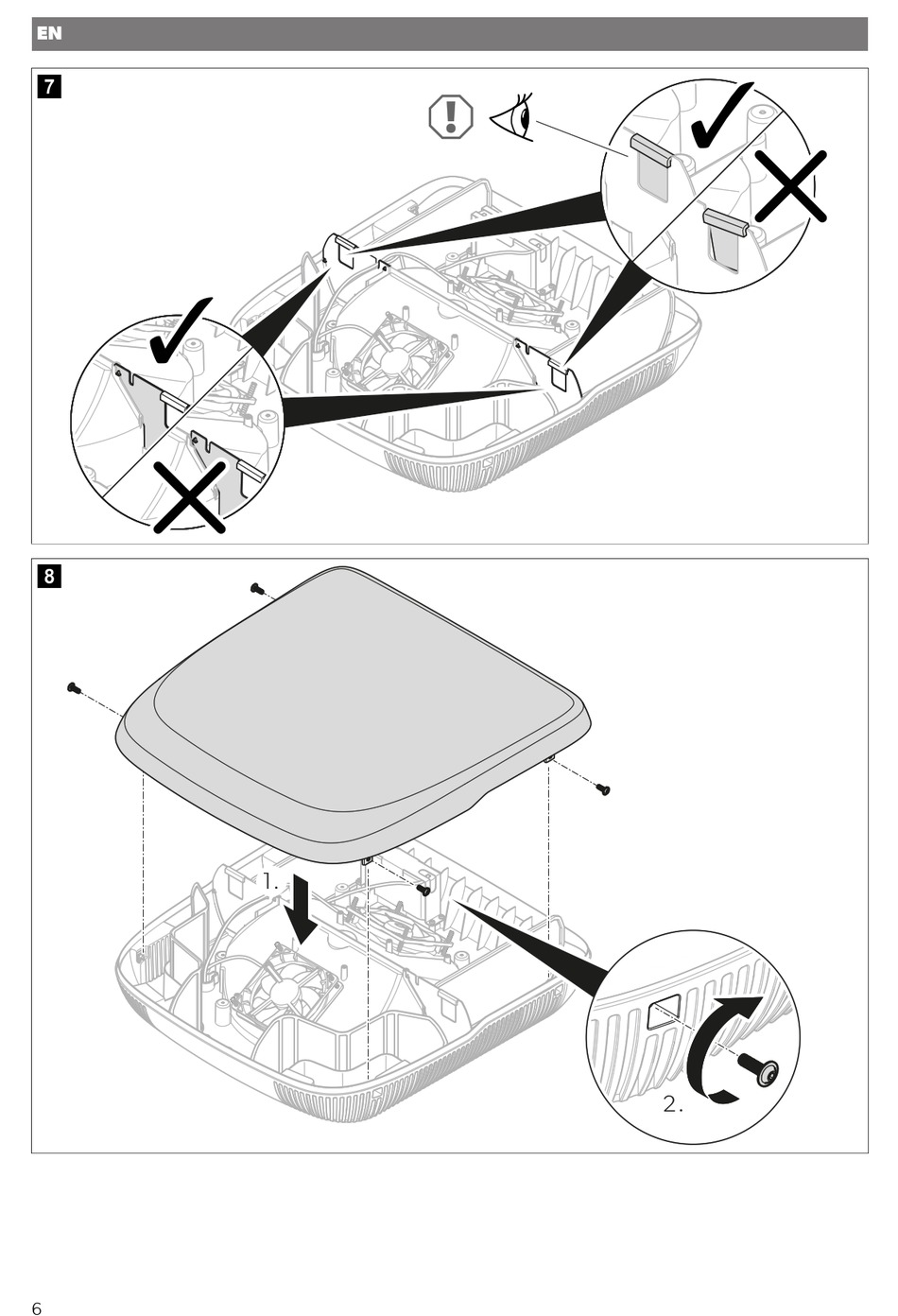 EN

7

8

1.

2.

6