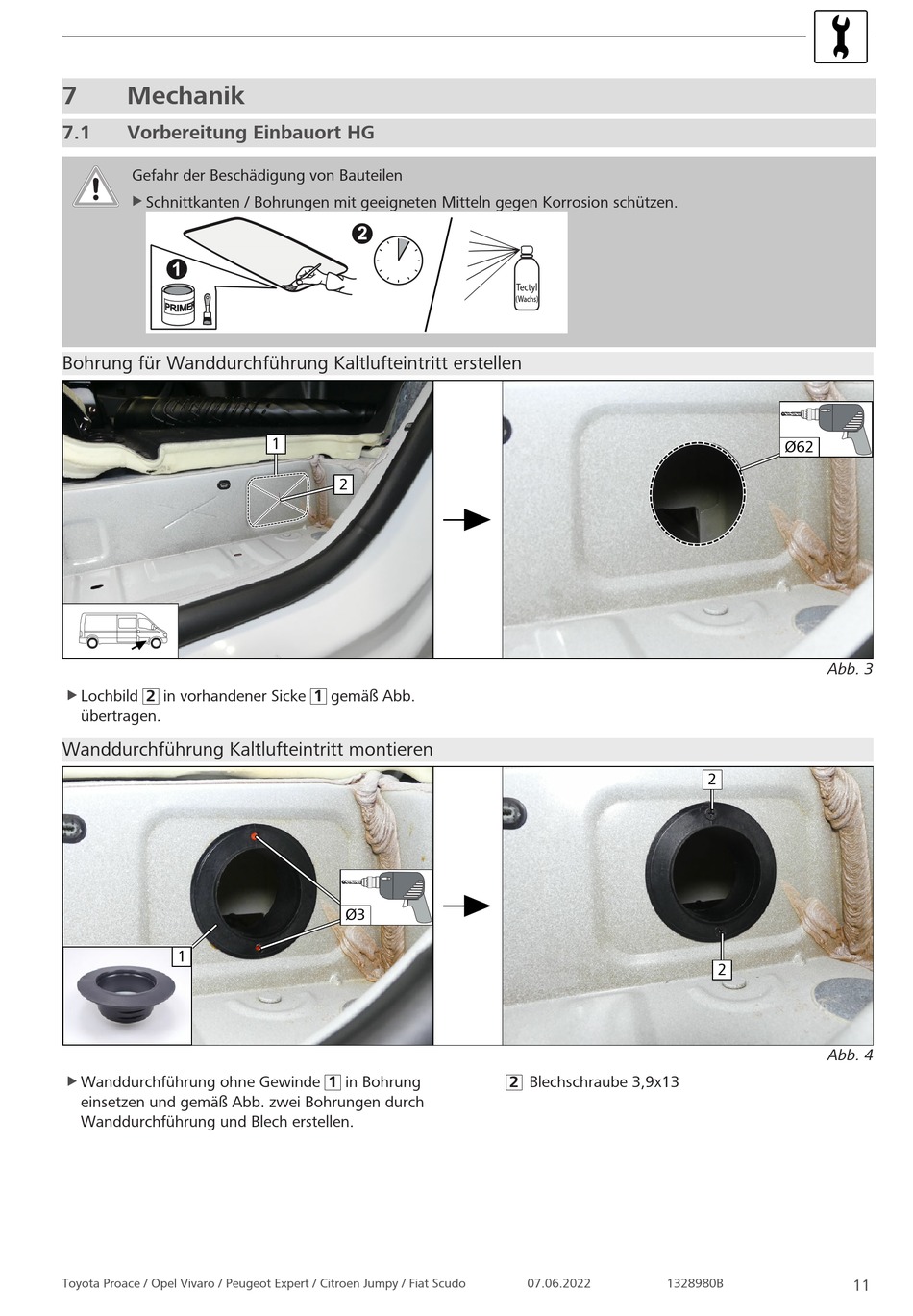 7 Mechanik

7.1 Vorbereitung Einbauort HG

Gefahr der Beschädigung von Bauteilen

▶ Schnittkanten / Bohrungen mit geeigneten Mitteln gegen Korrosion schützen.

1 PRIMER 2 Tectyl (Wachs)

Bohrung für Wanddurchführung Kaltlufteintritt erstellen

1 2 Ø62

Abb. 3

▶ Lochbild 2 in vorhandener Sicke 1 gemäß Abb. übertragen.

Wanddurchführung Kaltlufteintritt montieren

Ø3 1 2 2

Abb. 4

▶ Wanddurchführung ohne Gewinde 1 in Bohrung einsetzen und gemäß Abb. zwei Bohrungen durch Wanddurchführung und Blech erstellen.

2 Blechschraube 3,9x13

Toyota Proace / Opel Vivaro / Peugeot Expert / Citroen Jumpy / Fiat Scudo 07.06.2022 1328980B 11