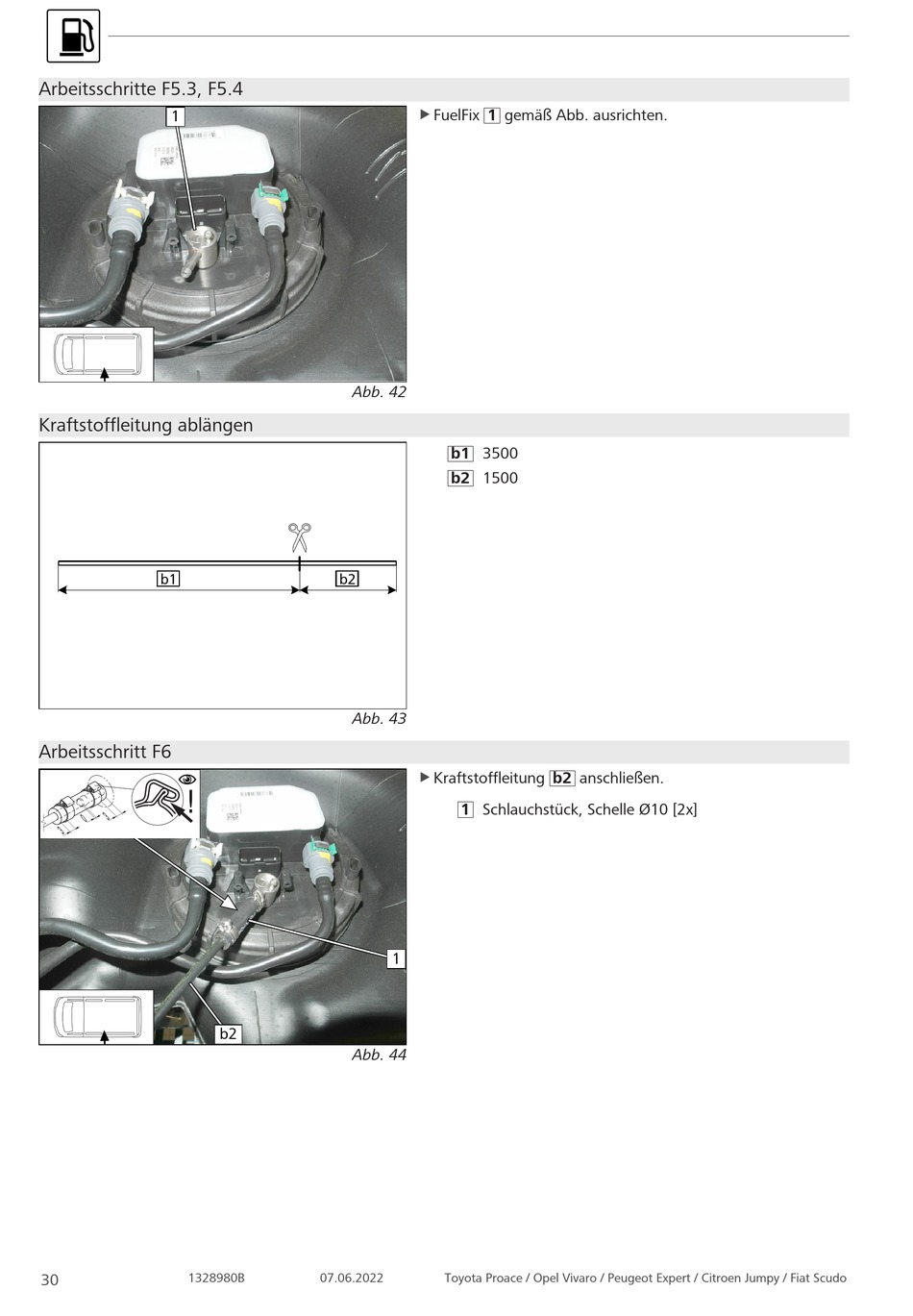 Arbeitsschritte F5.3, F5.4

1

Abb. 42

▶ FuelFix 1 gemäß Abb. ausrichten.

Kraftstoffleitung ablängen

b1 b2

Abb. 43

b1 3500
b2 1500

Arbeitsschritt F6

1

b2

Abb. 44

▶ Kraftstoffleitung b2 anschließen.

1 Schlauchstück, Schelle Ø10 [2x]

30 1328980B 07.06.2022 Toyota Proace / Opel Vivaro / Peugeot Expert / Citroen Jumpy / Fiat Scudo