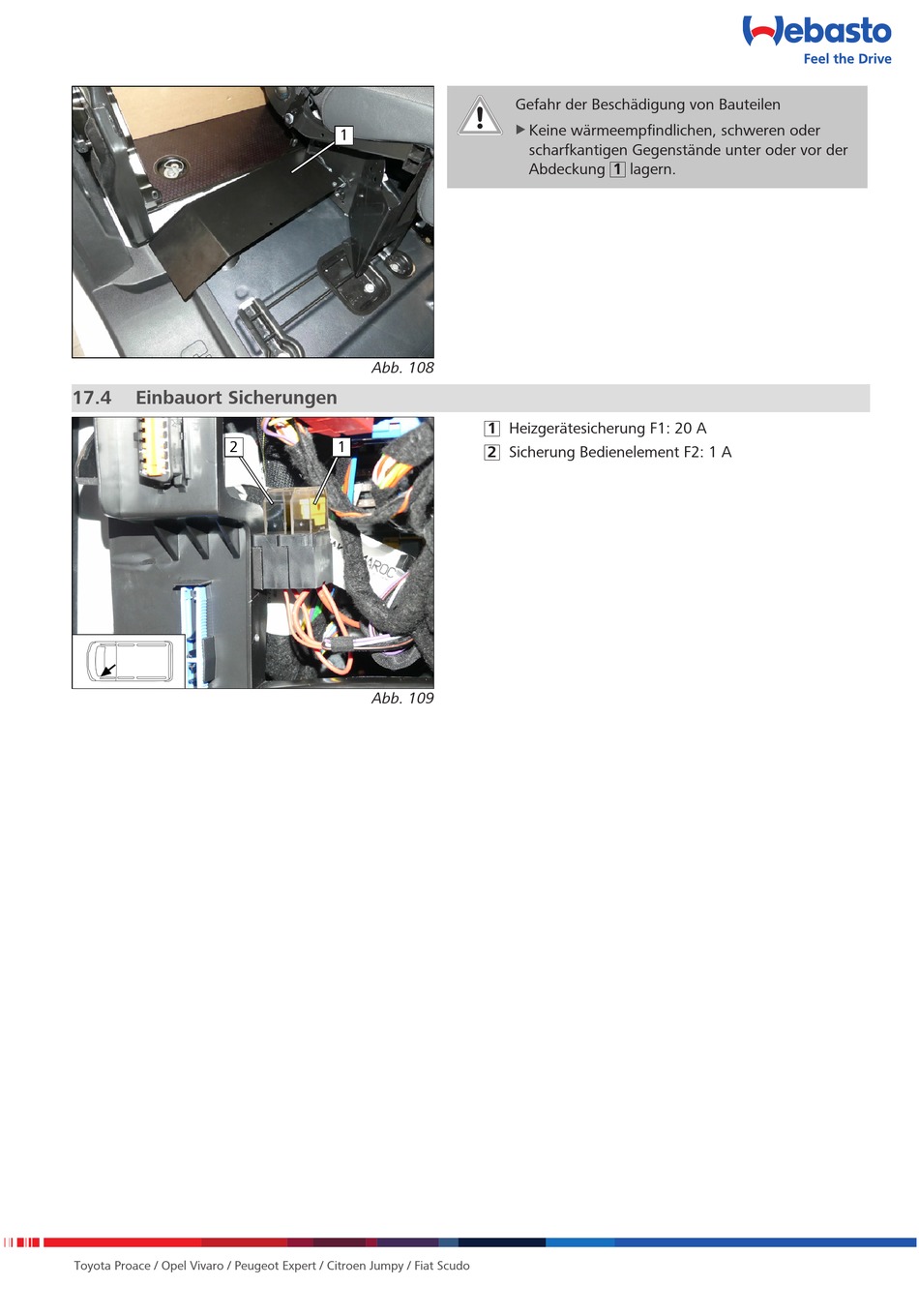 Webasto
Feel the Drive

1

Abb. 108

Gefahr der Beschädigung von Bauteilen

▶ Keine wärmeempfindlichen, schweren oder scharfkantigen Gegenstände unter oder vor der Abdeckung 1 lagern.

17.4 Einbauort Sicherungen

2 1

Abb. 109

1 Heizgerätesicherung F1: 20 A
2 Sicherung Bedienelement F2: 1 A

Toyota Proace / Opel Vivaro / Peugeot Expert / Citroen Jumpy / Fiat Scudo